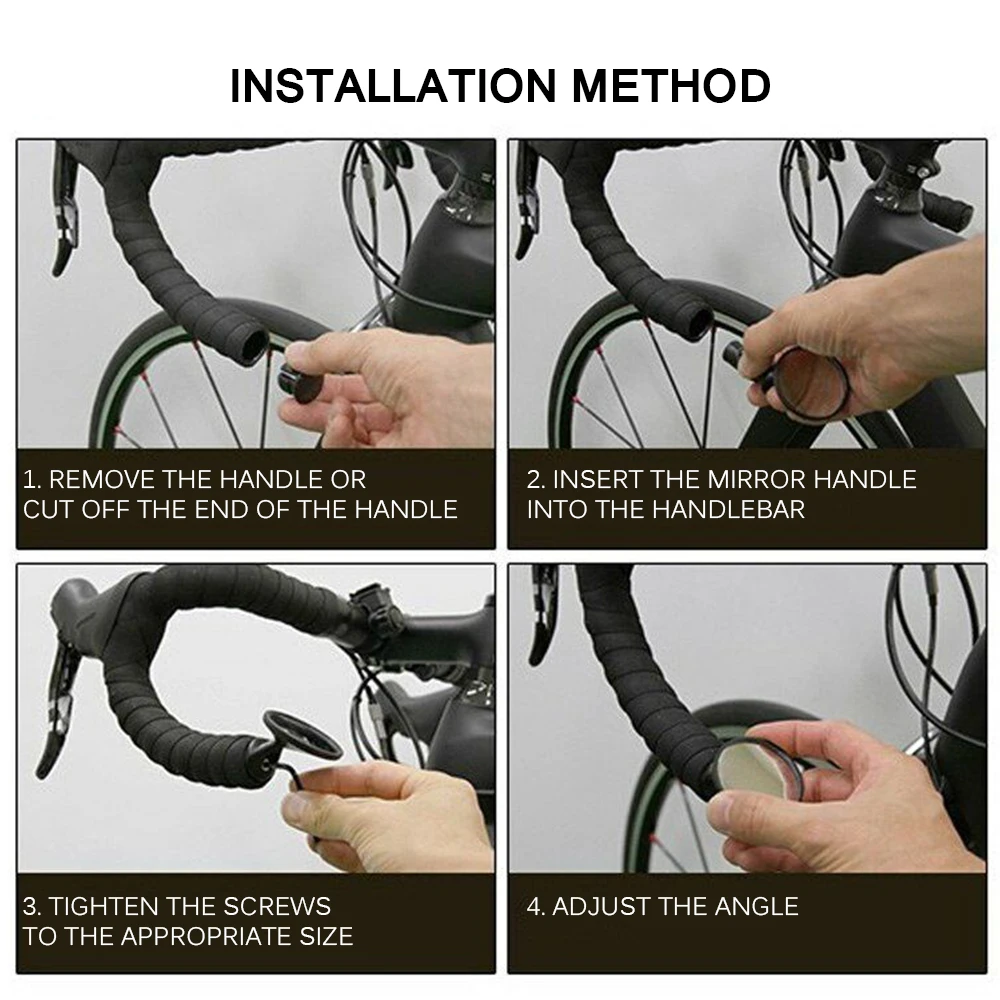 INSTALLATION METHOD

1. REMOVE THE HANDLE OR CUT OFF THE END OF THE HANDLE

2. INSERT THE MIRROR HANDLE INTO THE HANDLEBAR

3. TIGHTEN THE SCREWS TO THE APPROPRIATE SIZE

4. ADJUST THE ANGLE