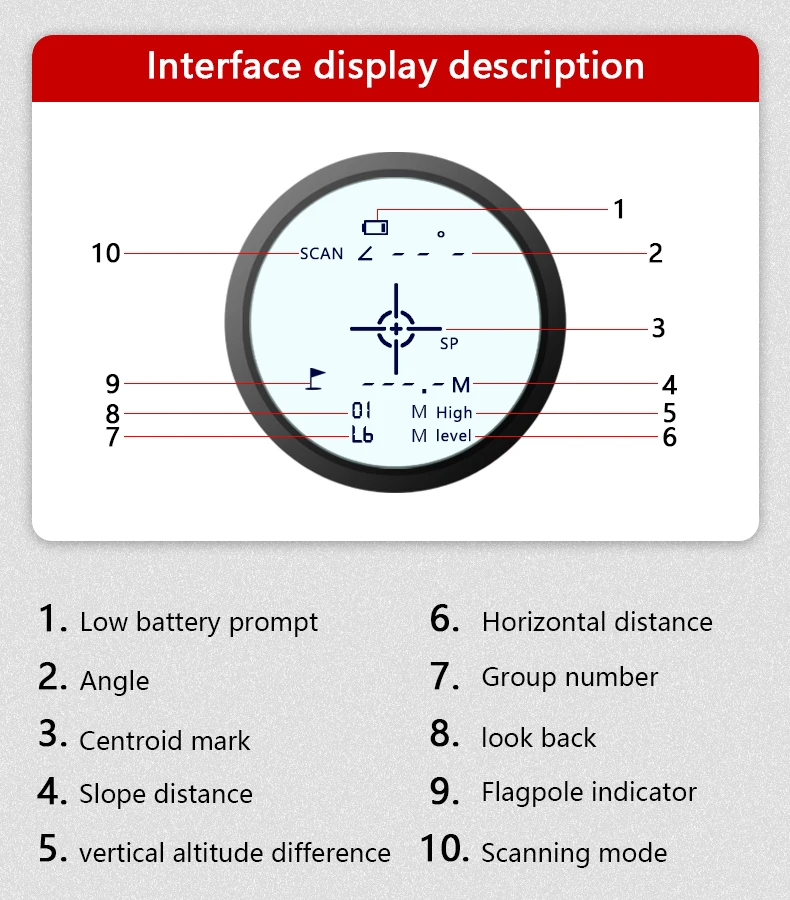 Interface display description

1
10 SCAN ∠ - - - ° 2
SP 3
9 - - - . - M 4
8 01 M High 5
7 L6 M level 6

1. Low battery prompt
2. Angle
3. Centroid mark
4. Slope distance
5. vertical altitude difference

6. Horizontal distance
7. Group number
8. look back
9. Flagpole indicator
10. Scanning mode