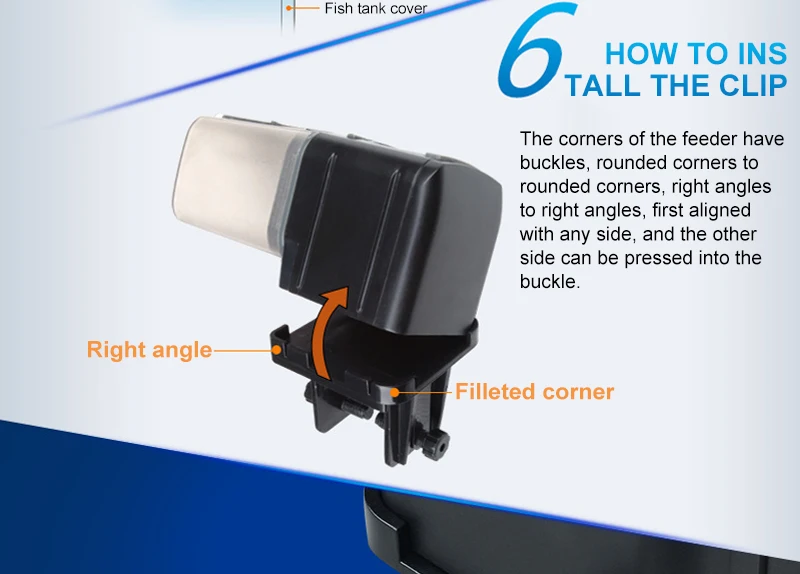 Fish tank cover

6 HOW TO INS TALL THE CLIP

The corners of the feeder have buckles, rounded corners to rounded corners, right angles to right angles, first aligned with any side, and the other side can be pressed into the buckle.

Right angle

Filleted corner