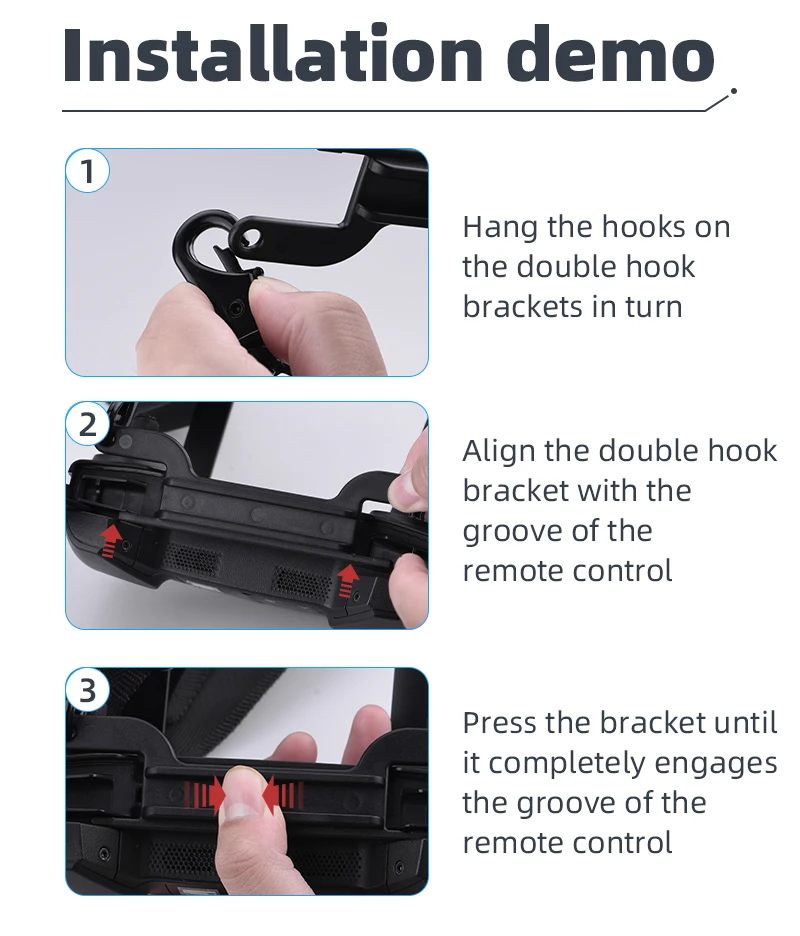 Installation demo

1

Hang the hooks on the double hook brackets in turn

2

Align the double hook bracket with the groove of the remote control

3

Press the bracket until it completely engages the groove of the remote control