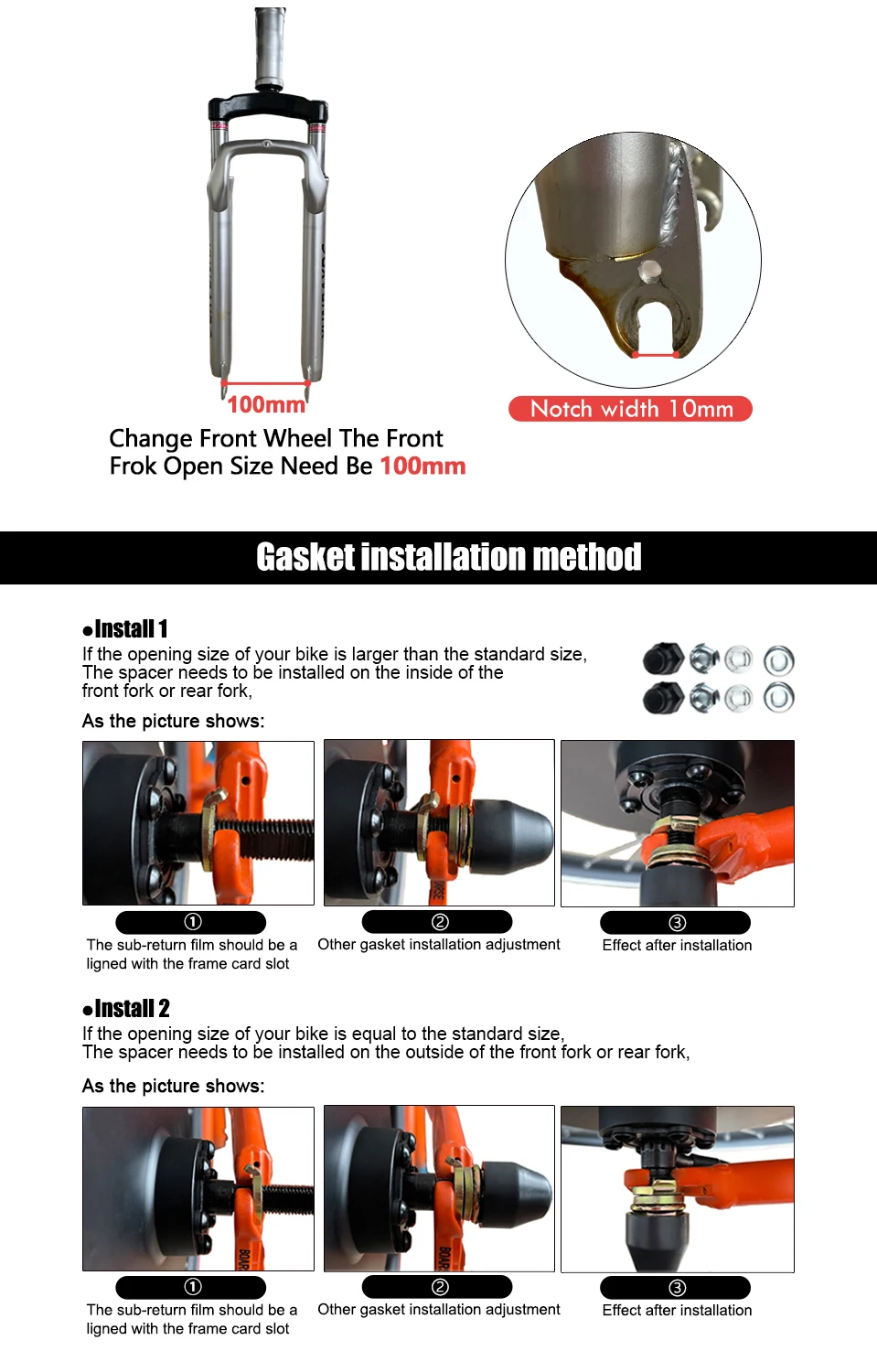 100mm

Change Front Wheel The Front Frok Open Size Need Be 100mm

Notch width 10mm

Gasket installation method

●Install 1

If the opening size of your bike is larger than the standard size, The spacer needs to be installed on the inside of the front fork or rear fork,

As the picture shows:

①

The sub-return film should be a ligned with the frame card slot

②

Other gasket installation adjustment

③

Effect after installation

●Install 2

If the opening size of your bike is equal to the standard size, The spacer needs to be installed on the outside of the front fork or rear fork,

As the picture shows:

①

The sub-return film should be a ligned with the frame card slot

②

Other gasket installation adjustment

③

Effect after installation