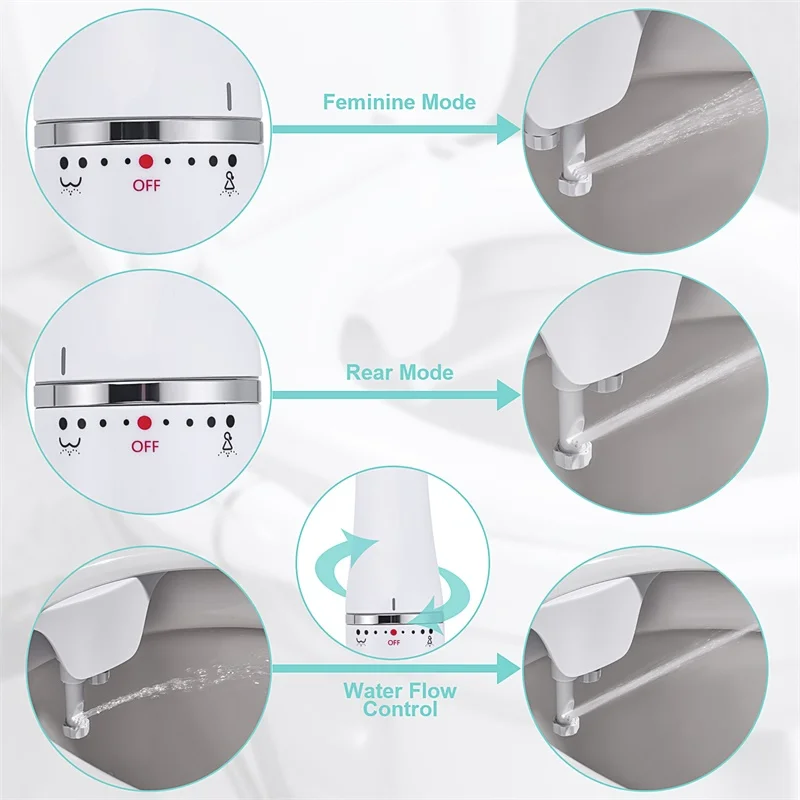 OFF

Feminine Mode

OFF

Rear Mode

OFF

Water Flow Control