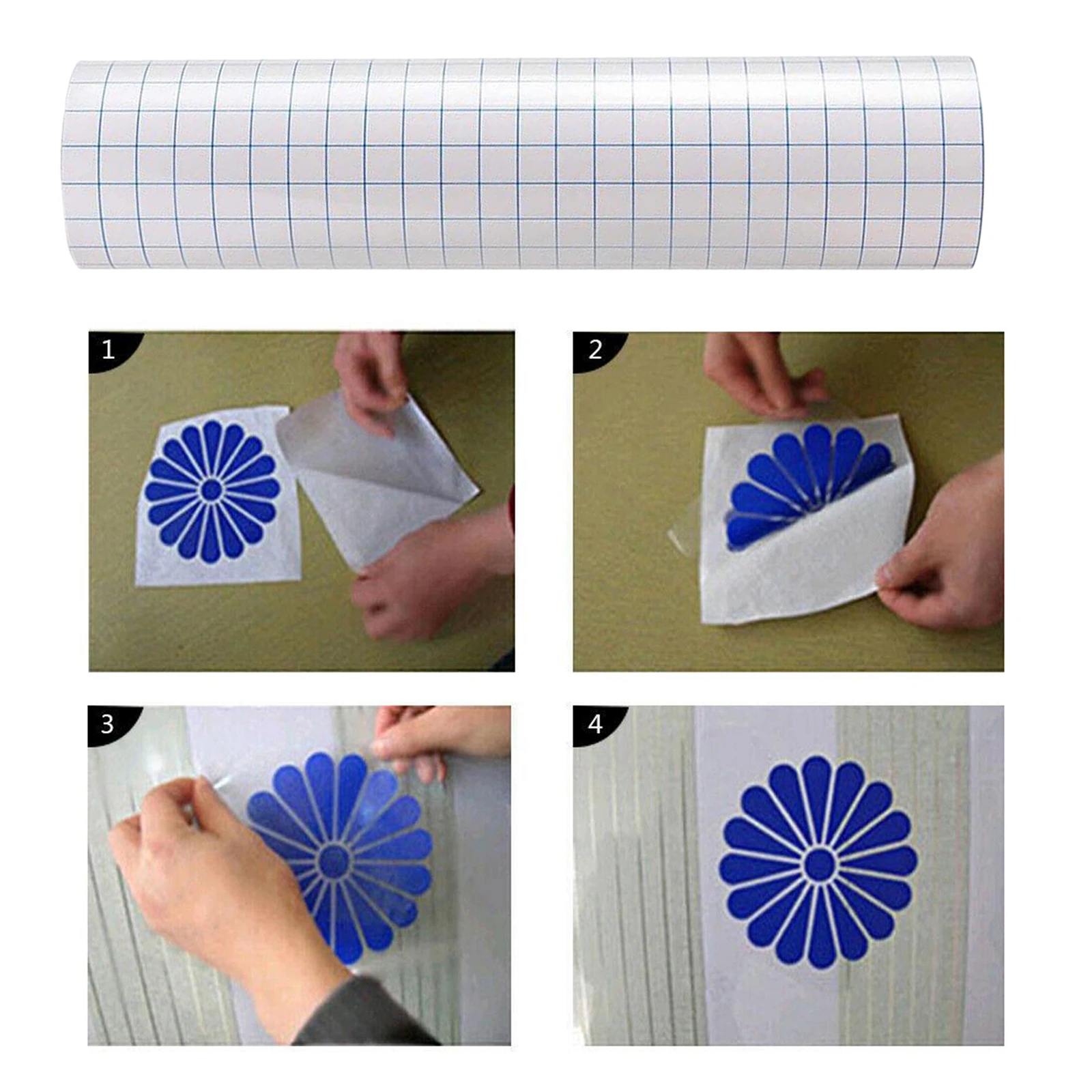 1

2

3

4