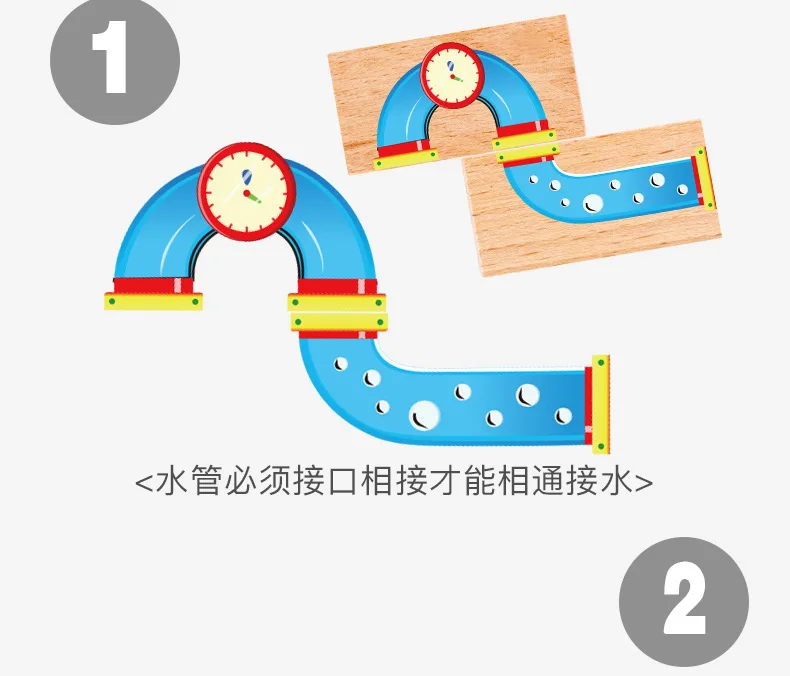 1

<水管必须接口相接才能相通接水>

2