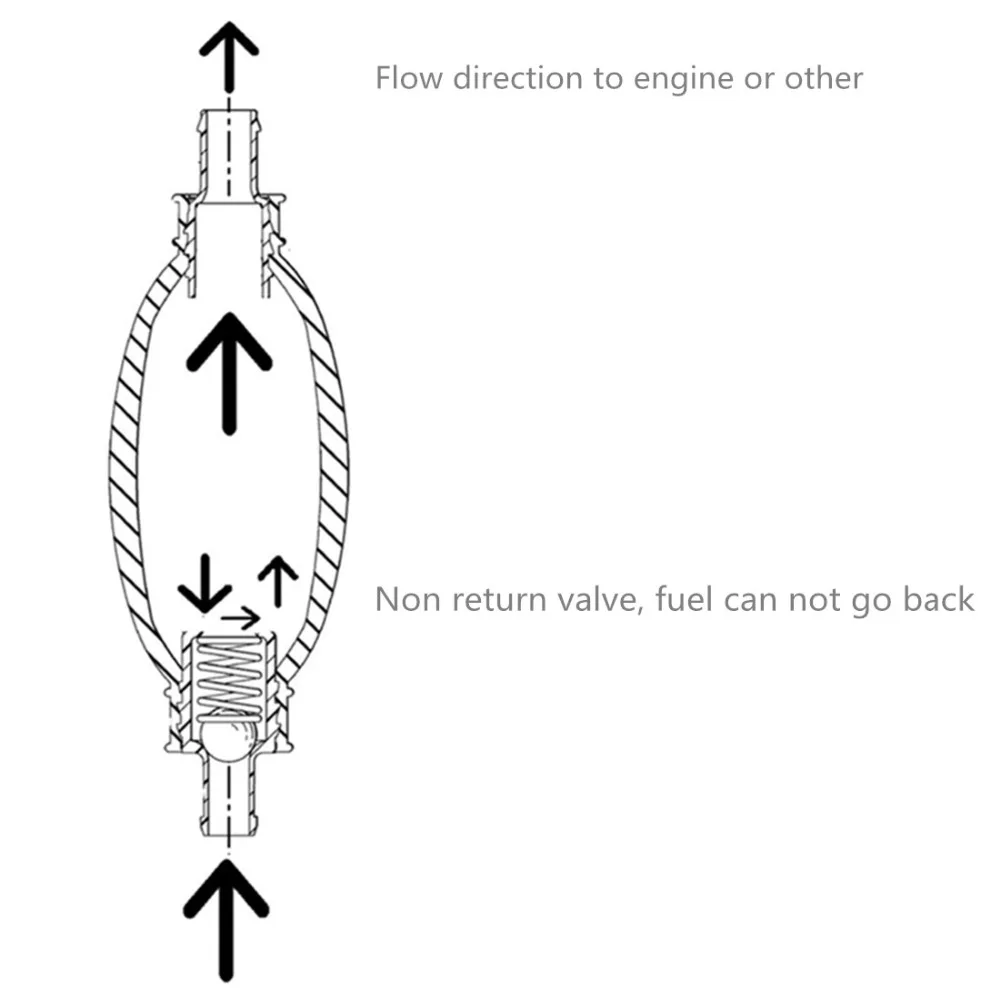 Flow direction to engine or other

Non return valve, fuel can not go back