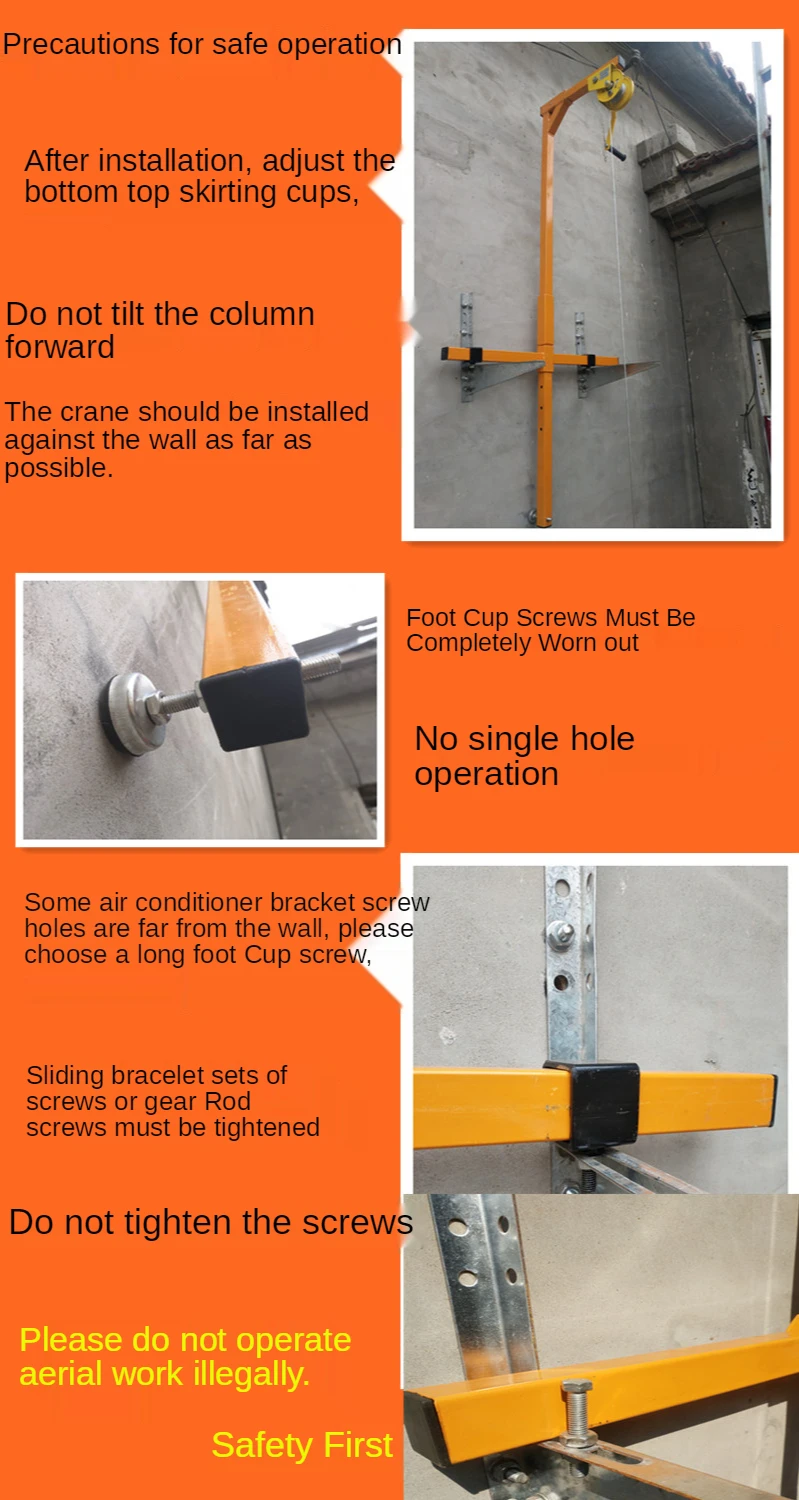 Precautions for safe operation

After installation, adjust the bottom top skirting cups,

Do not tilt the column forward

The crane should be installed against the wall as far as possible.

Foot Cup Screws Must Be Completely Worn out

No single hole operation

Some air conditioner bracket screw holes are far from the wall, please choose a long foot Cup screw,

Sliding bracelet sets of screws or gear Rod screws must be tightened

Do not tighten the screws

Please do not operate aerial work illegally.

Safety First