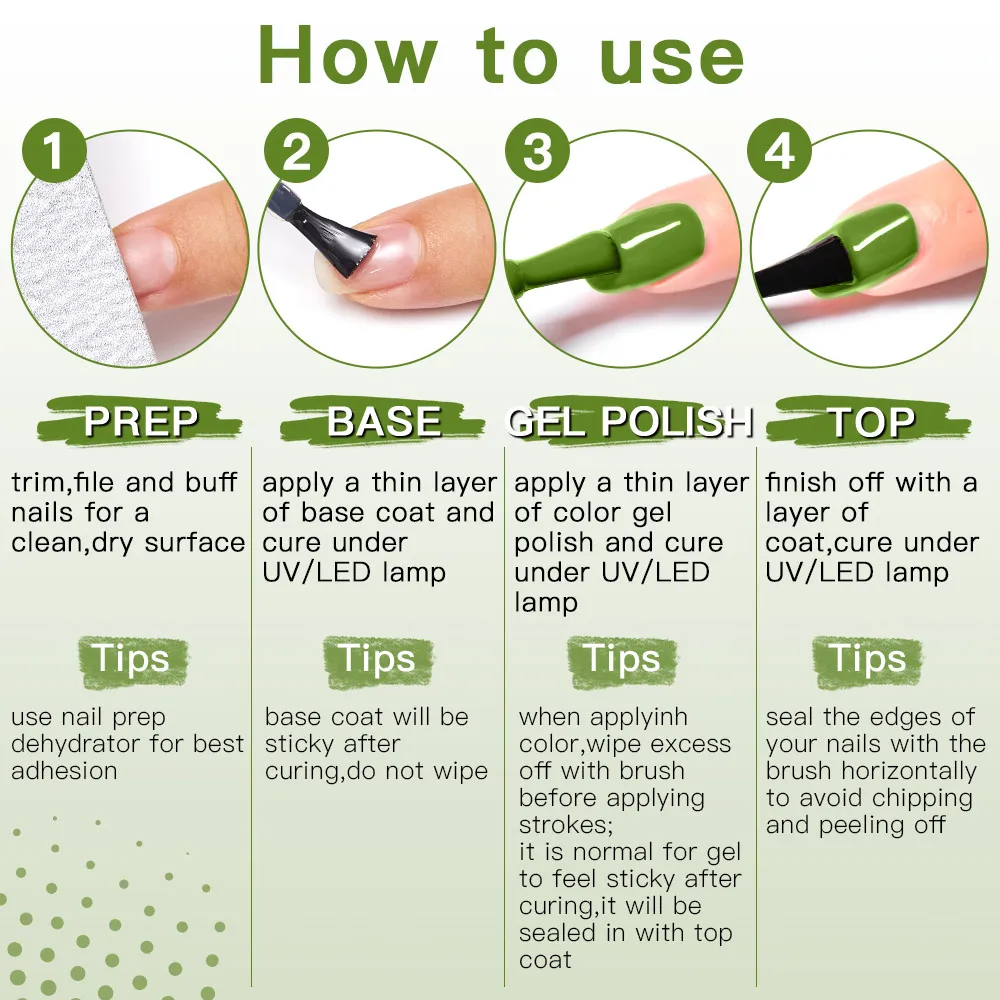 How to use

1

PREP

trim,file and buff nails for a clean,dry surface

Tips

use nail prep dehydrator for best adhesion

2

BASE

apply a thin layer of base coat and cure under UV/LED lamp

Tips

base coat will be sticky after curing,do not wipe

3

GEL POLISH

apply a thin layer of color gel polish and cure under UV/LED lamp

Tips

when applyinh color,wipe excess off with brush before applying strokes;
it is normal for gel to feel sticky after curing,it will be sealed in with top coat

4

TOP

finish off with a layer of coat,cure under UV/LED lamp

Tips

seal the edges of your nails with the brush horizontally to avoid chipping and peeling off