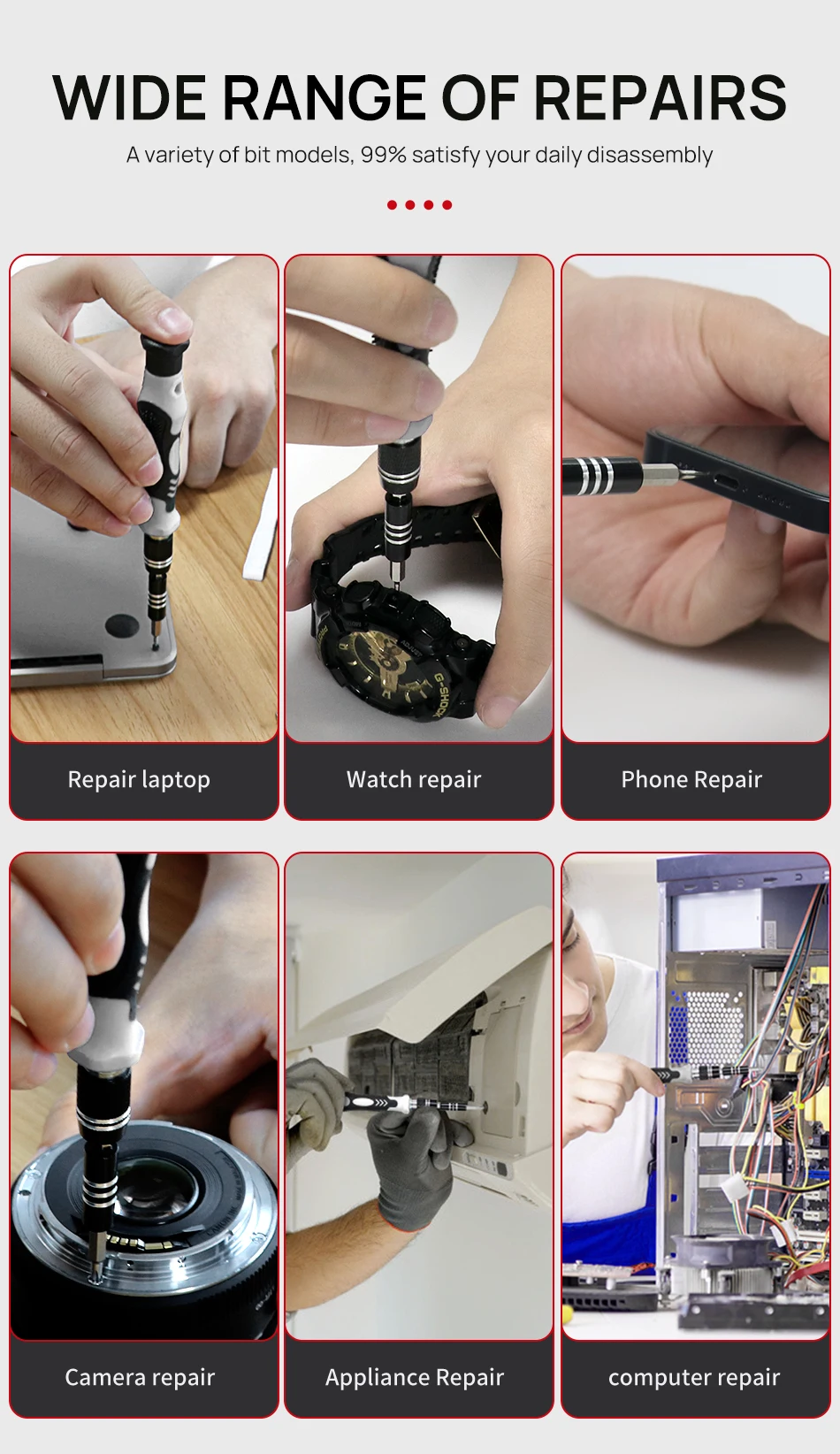 WIDE RANGE OF REPAIRS

A variety of bit models, 99% satisfy your daily disassembly

G-SHOCK

Repair laptop

Watch repair

Phone Repair

Camera repair

Appliance Repair

computer repair