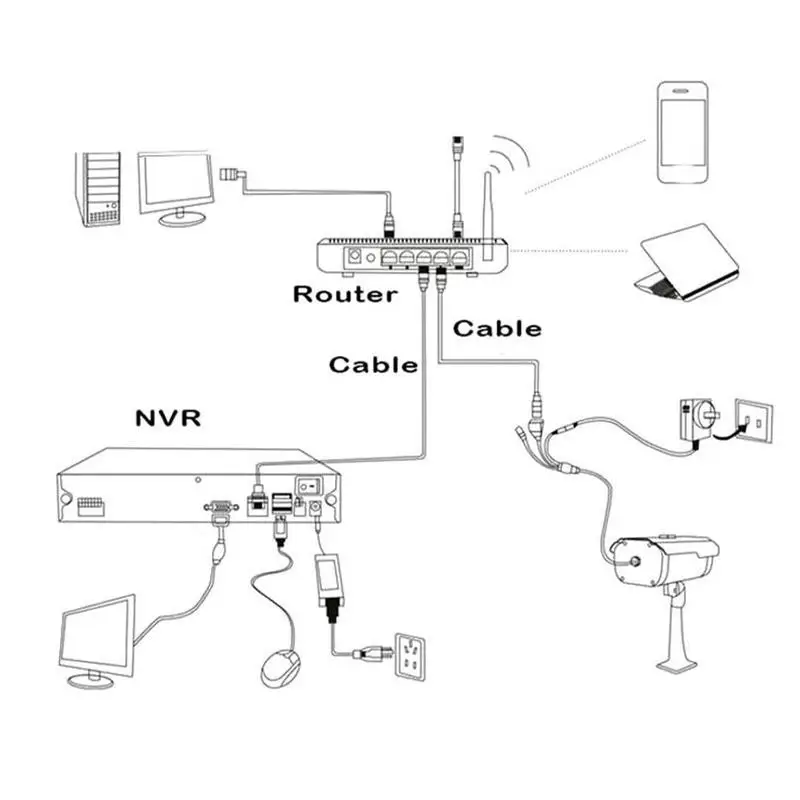 Router

Cable

Cable

NVR