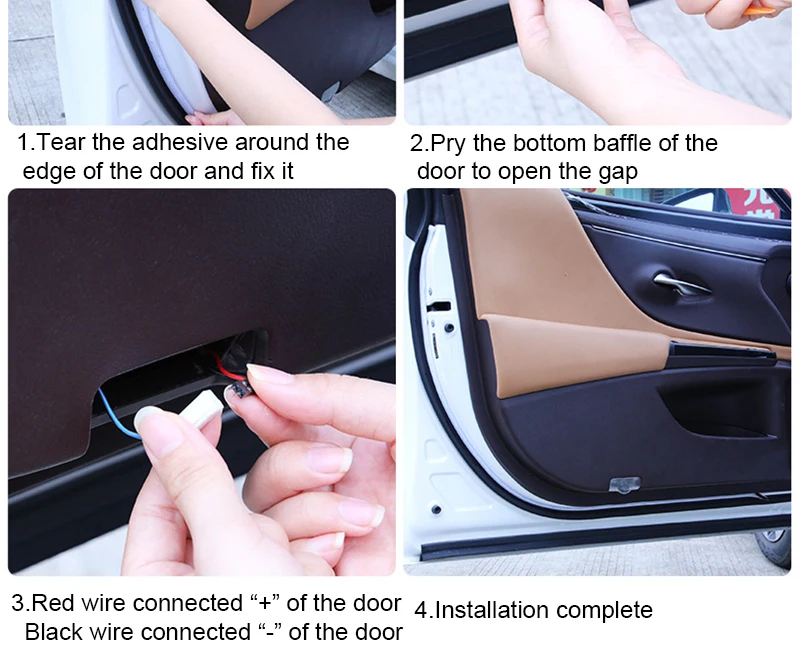 1.Tear the adhesive around the edge of the door and fix it

2.Pry the bottom baffle of the door to open the gap

3.Red wire connected “+” of the door
Black wire connected “-” of the door

4.Installation complete