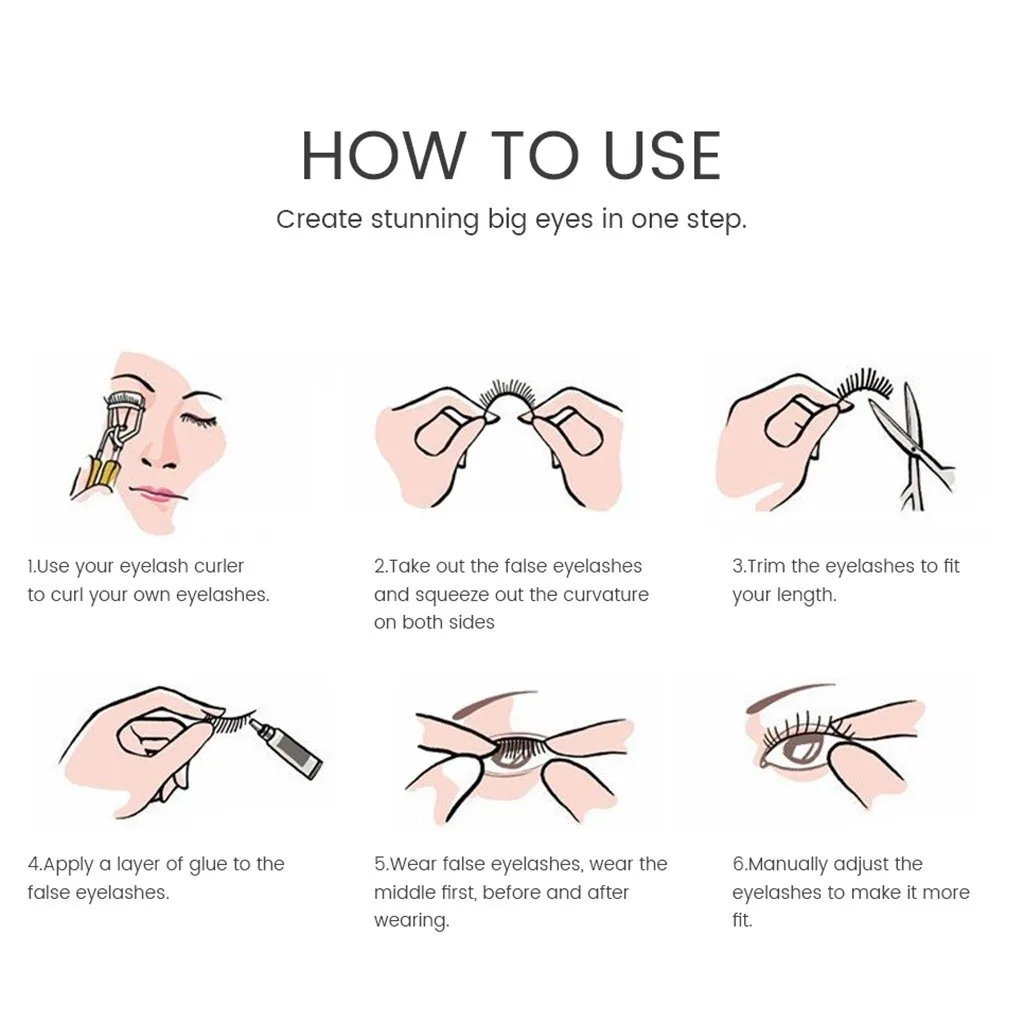 HOW TO USE

Create stunning big eyes in one step.

1.Use your eyelash curler to curl your own eyelashes.

2.Take out the false eyelashes and squeeze out the curvature on both sides

3.Trim the eyelashes to fit your length.

4.Apply a layer of glue to the false eyelashes.

5.Wear false eyelashes, wear the middle first, before and after wearing.

6.Manually adjust the eyelashes to make it more fit.