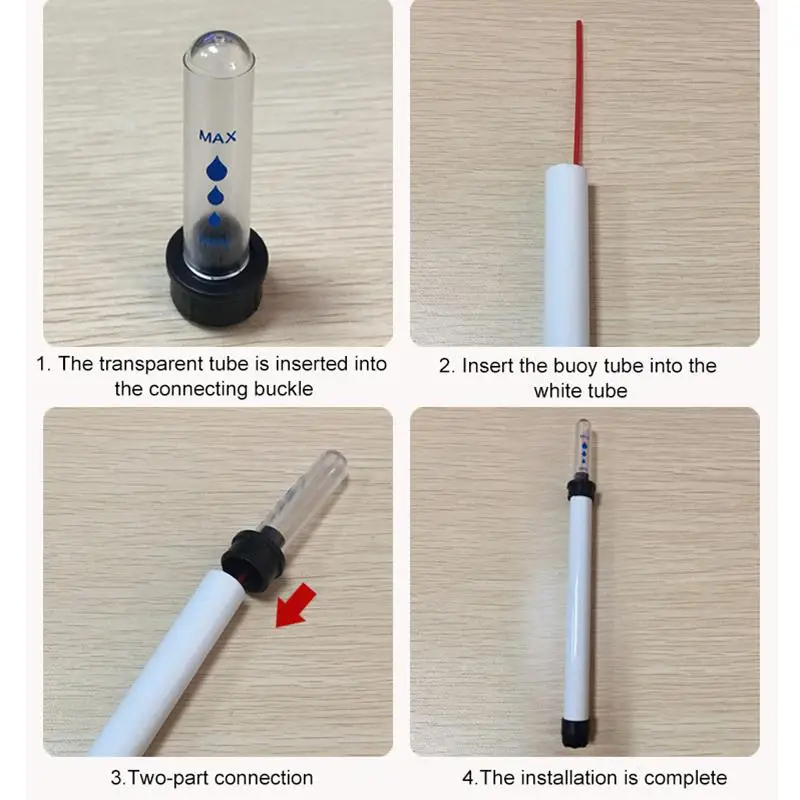 MAX

1. The transparent tube is inserted into the connecting buckle

2. Insert the buoy tube into the white tube

3.Two-part connection

4.The installation is complete