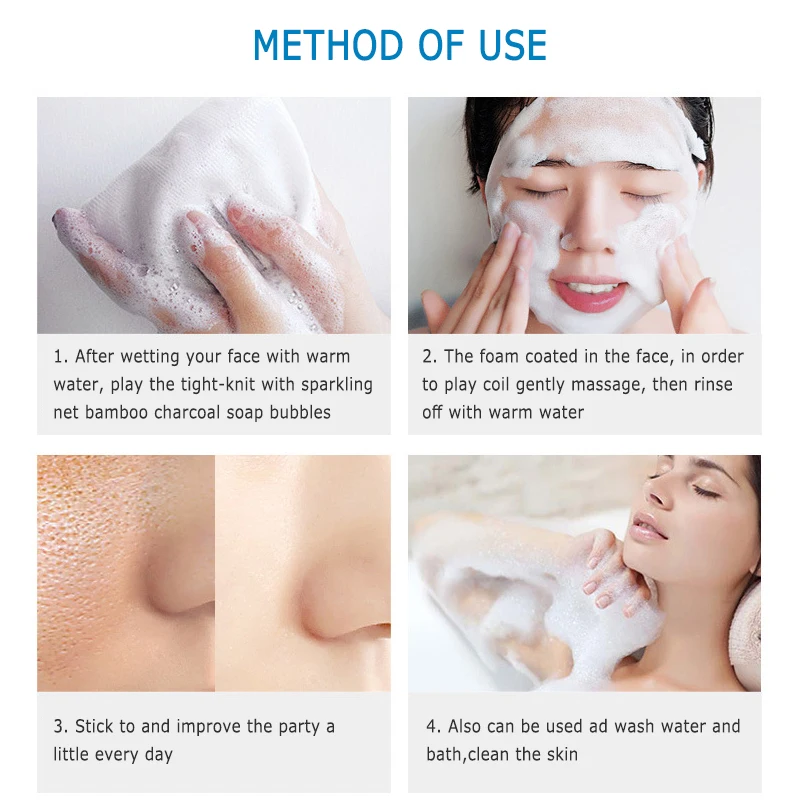 METHOD OF USE

1. After wetting your face with warm water, play the tight-knit with sparkling net bamboo charcoal soap bubbles

2. The foam coated in the face, in order to play coil gently massage, then rinse off with warm water

3. Stick to and improve the party a little every day

4. Also can be used ad wash water and bath,clean the skin