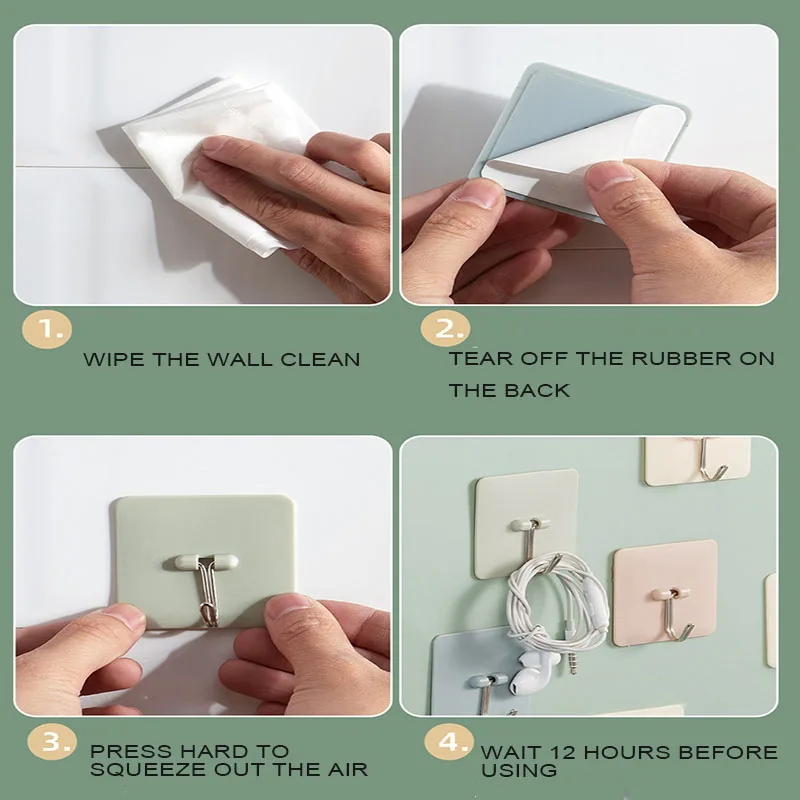 1.

WIPE THE WALL CLEAN

2.

TEAR OFF THE RUBBER ON THE BACK

3.

PRESS HARD TO SQUEEZE OUT THE AIR

4.

WAIT 12 HOURS BEFORE USING