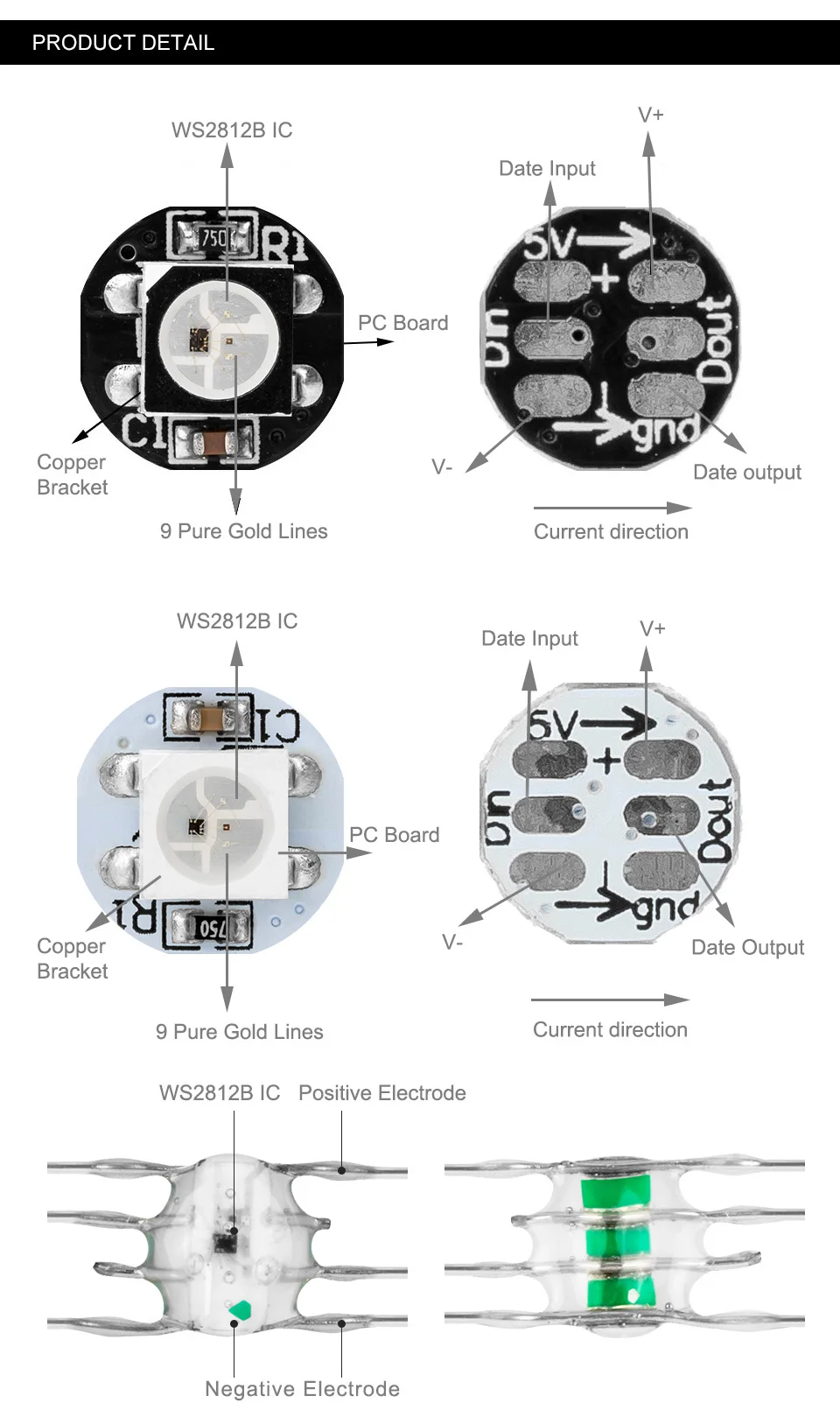 PRODUCT DETAIL

WS2812B IC

750

R1

PC Board

C1

Copper Bracket

9 Pure Gold Lines

V+

Date Input

5V

+

Din

Dout

gnd

V-

Date output

Current direction

WS2812B IC

C1

PC Board

R1

750

Copper Bracket

9 Pure Gold Lines

Date Input

V+

5V

+

Din

Dout

gnd

V-

Date Output

Current direction

WS2812B IC

Positive Electrode

Negative Electrode