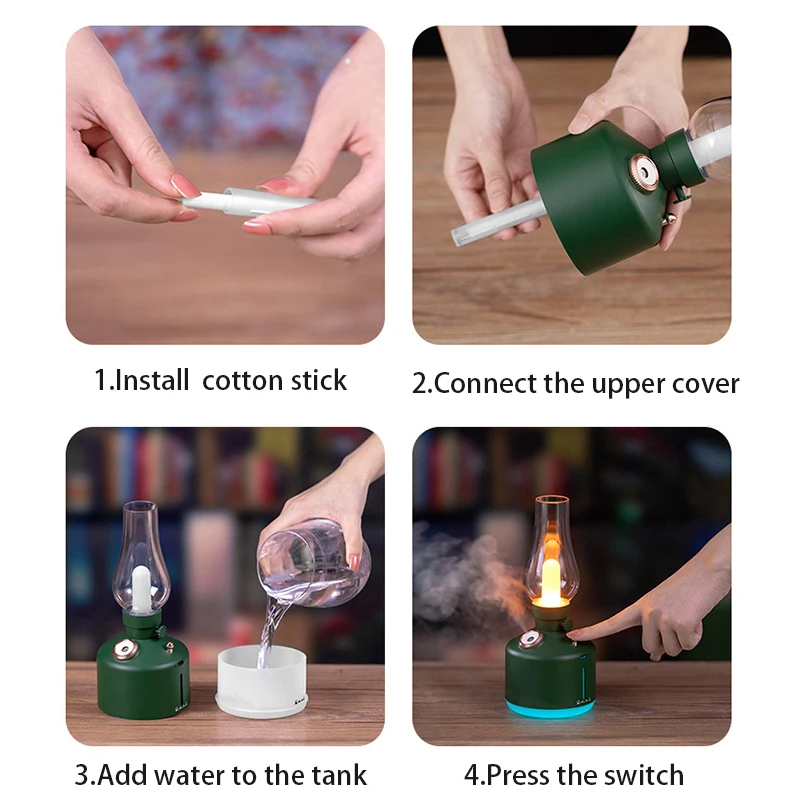 1.Install  cotton stick

2.Connect the upper cover

3.Add water to the tank

4.Press the switch