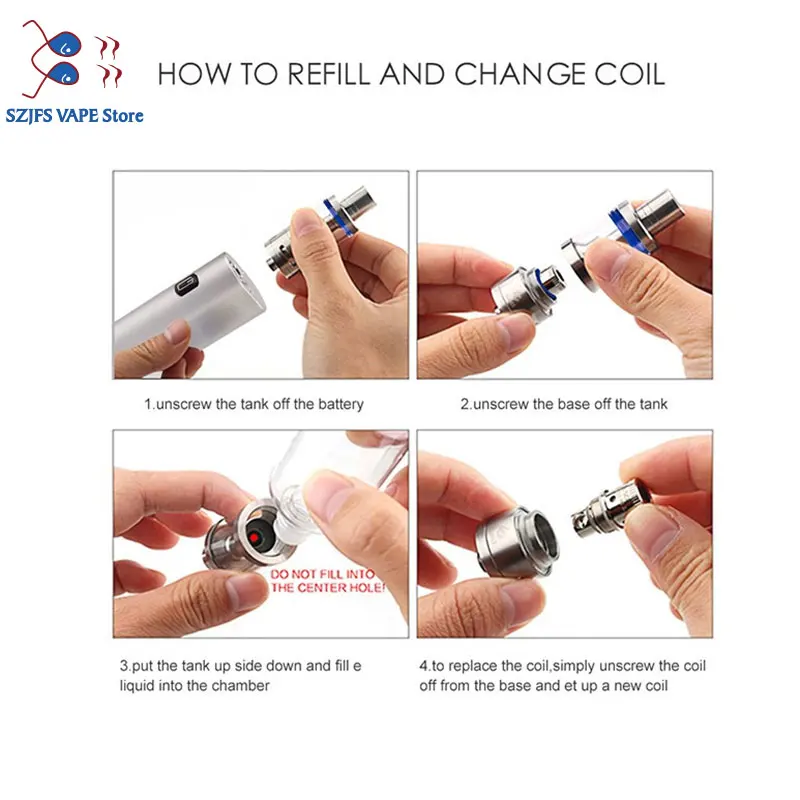 SZJFS VAPE Store

HOW TO REFILL AND CHANGE COIL

1.unscrew the tank off the battery

2.unscrew the base off the tank

DO NOT FILL INTO THE CENTER HOLE!

3.put the tank up side down and fill e liquid into the chamber

4.to replace the coil,simply unscrew the coil off from the base and et up a new coil