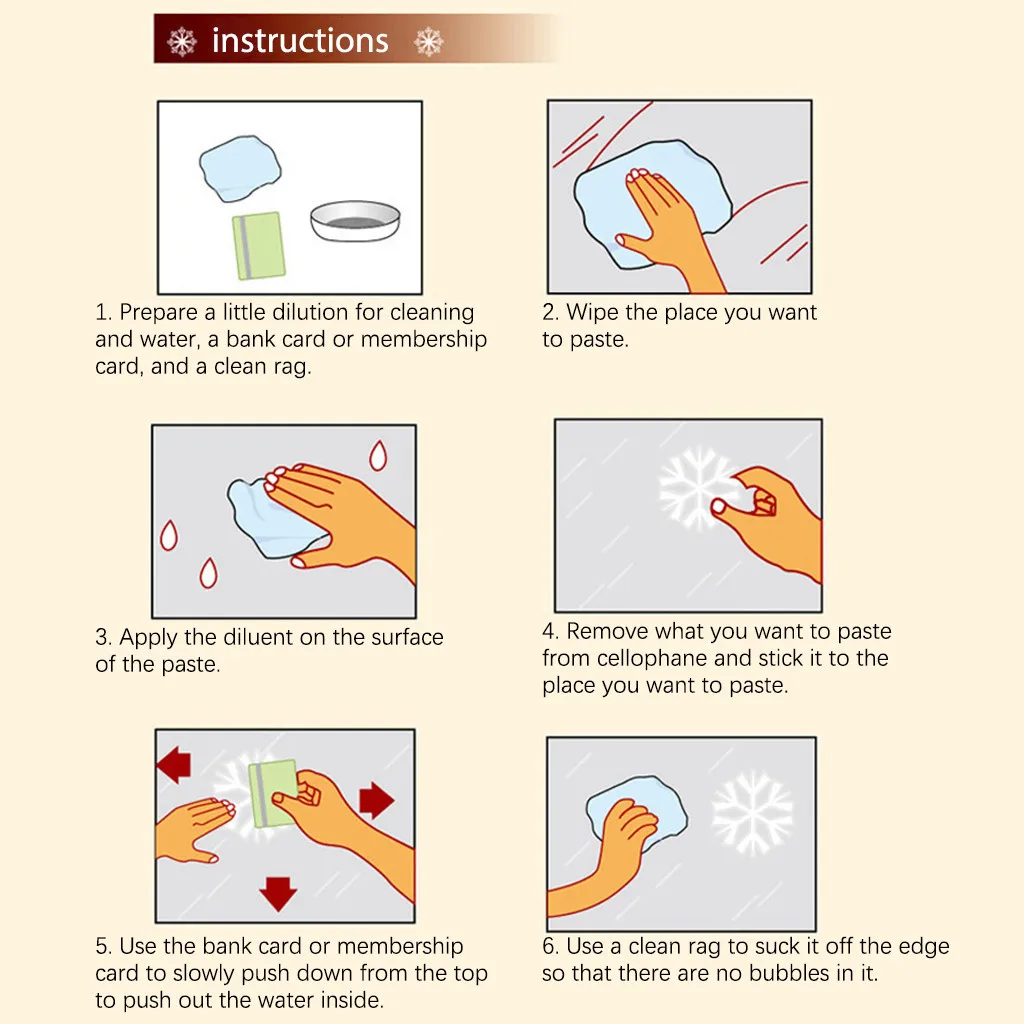 instructions

1. Prepare a little dilution for cleaning and water, a bank card or membership card, and a clean rag.

2. Wipe the place you want to paste.

3. Apply the diluent on the surface of the paste.

4. Remove what you want to paste from cellophane and stick it to the place you want to paste.

5. Use the bank card or membership card to slowly push down from the top to push out the water inside.

6. Use a clean rag to suck it off the edge so that there are no bubbles in it.