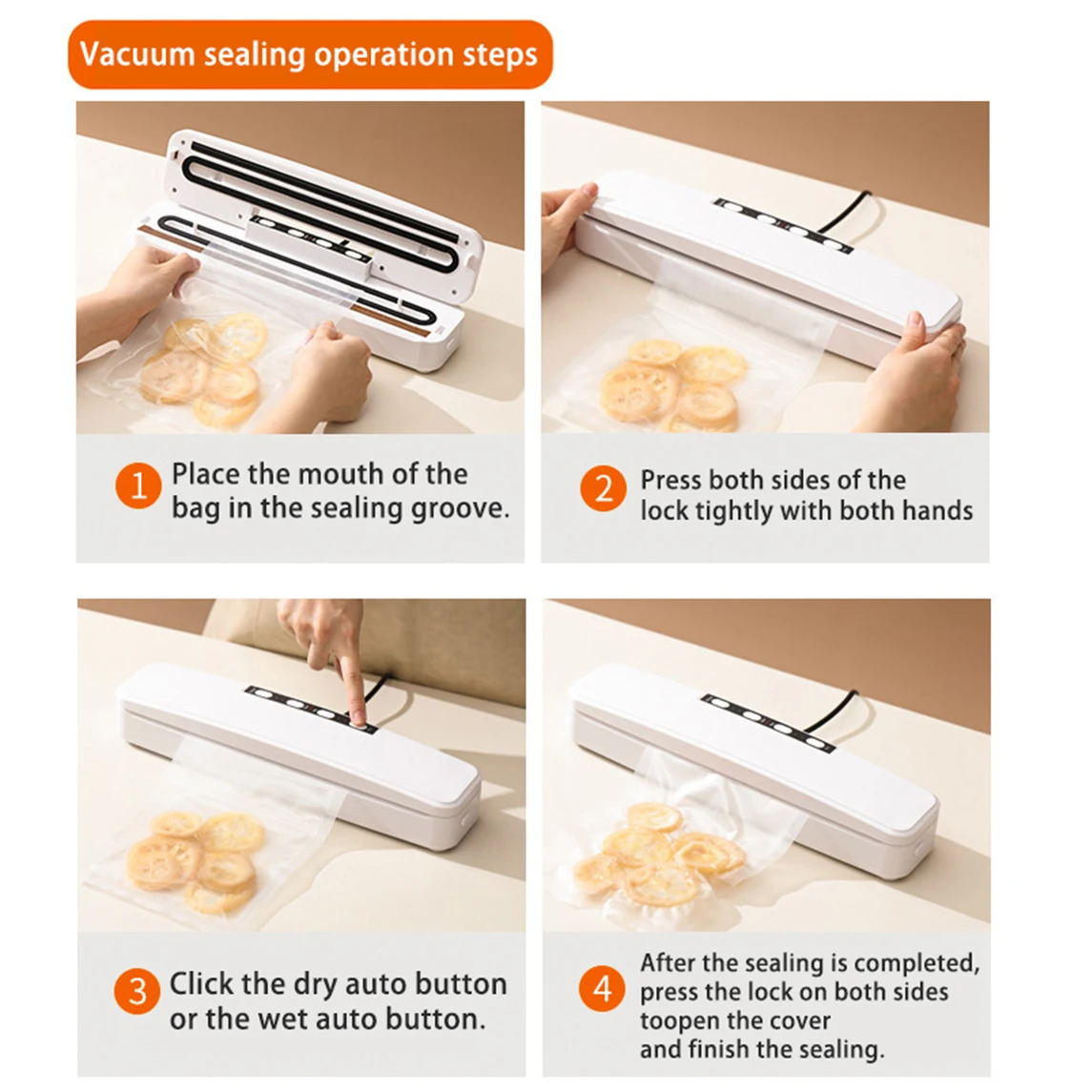 Vacuum sealing operation steps

1 Place the mouth of the bag in the sealing groove.

2 Press both sides of the lock tightly with both hands

3 Click the dry auto button or the wet auto button.

4 After the sealing is completed, press the lock on both sides toopen the cover and finish the sealing.