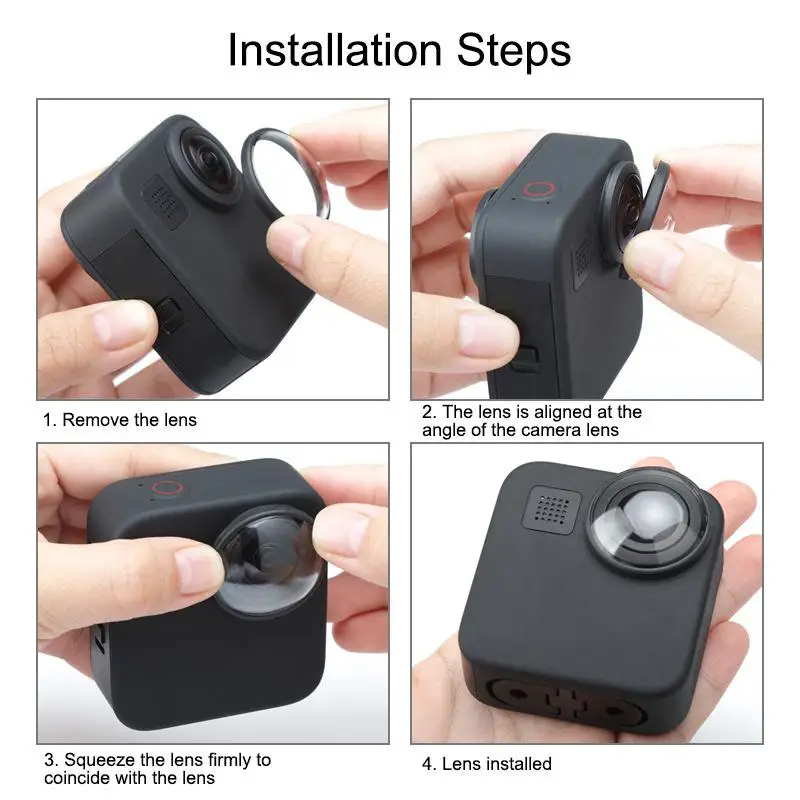 Installation Steps

1. Remove the lens

2. The lens is aligned at the angle of the camera lens

3. Squeeze the lens firmly to coincide with the lens

4. Lens installed