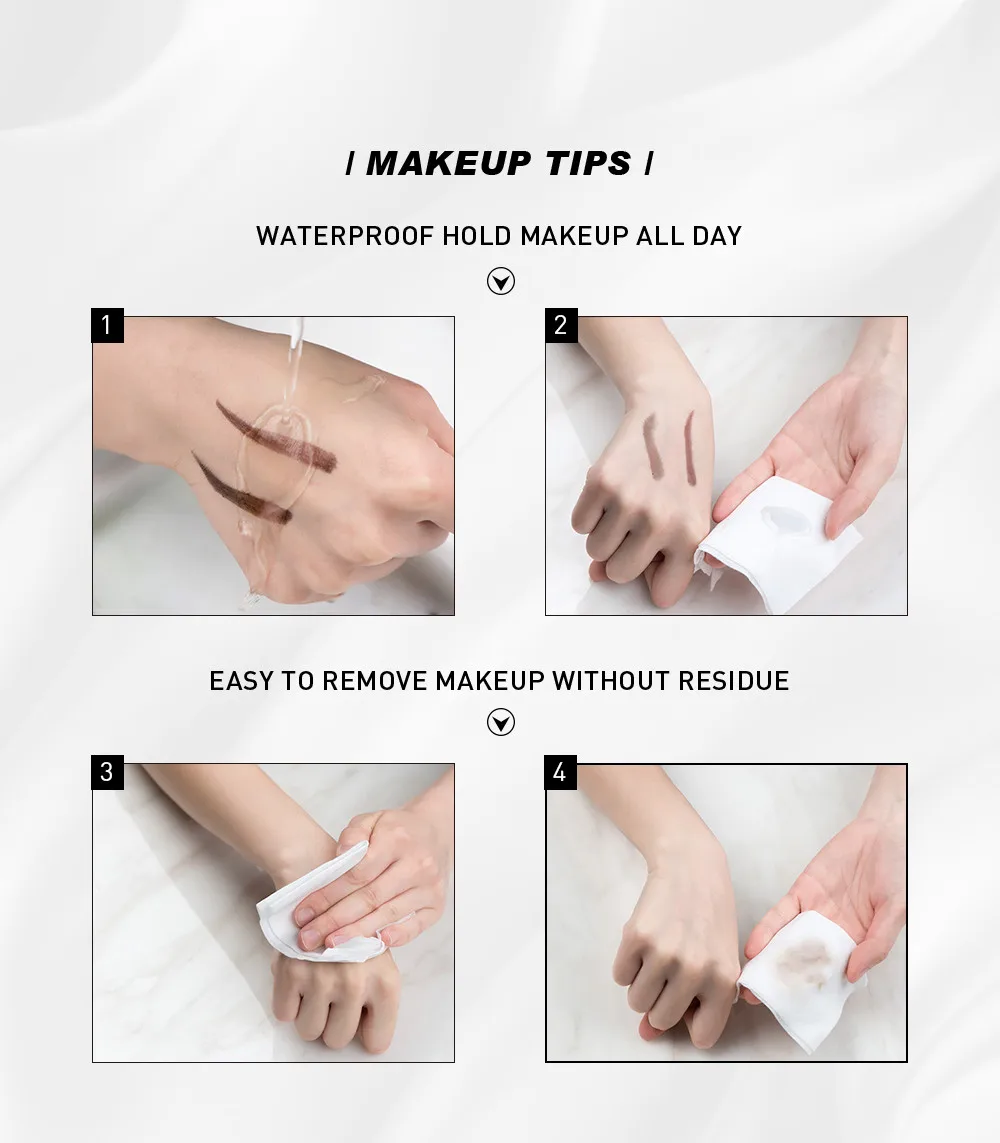 / MAKEUP TIPS /

WATERPROOF HOLD MAKEUP ALL DAY

1

2

EASY TO REMOVE MAKEUP WITHOUT RESIDUE

3

4