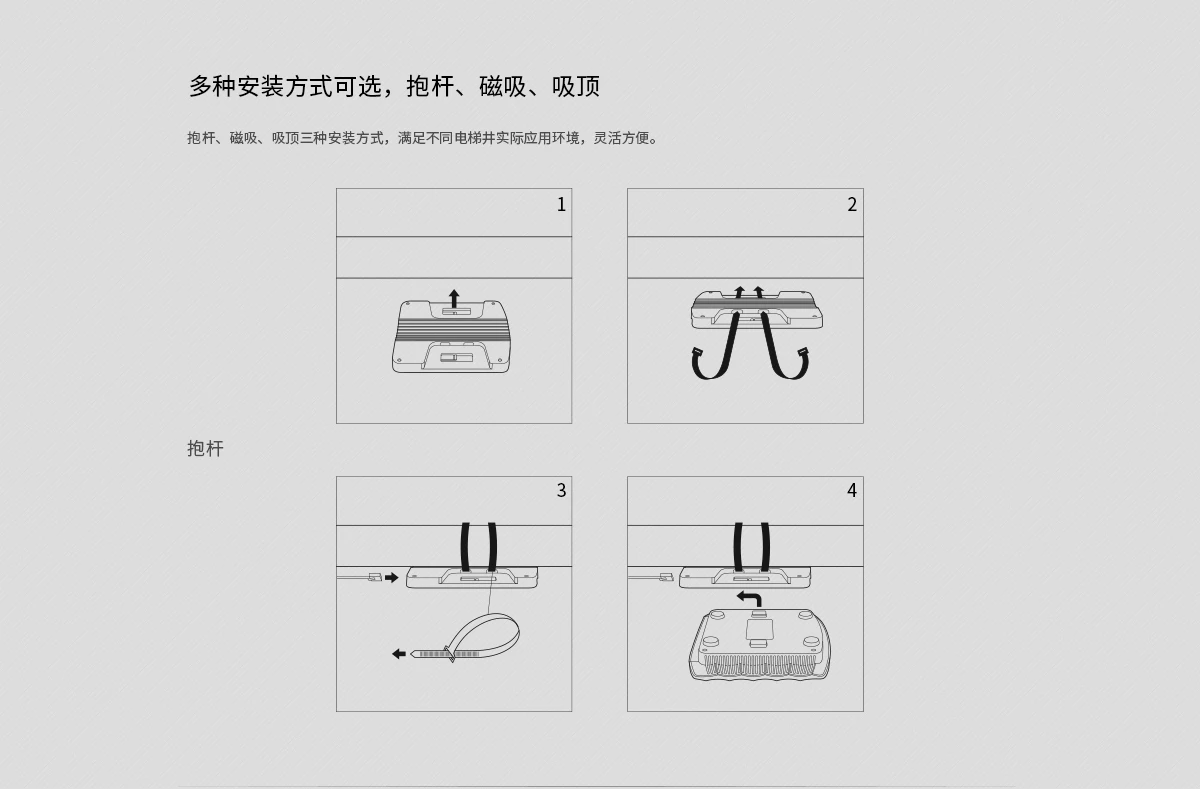 多种安装方式可选，抱杆、磁吸、吸顶

抱杆、磁吸、吸顶三种安装方式，满足不同电梯井实际应用环境，灵活方便。

1

2

抱杆

3

4