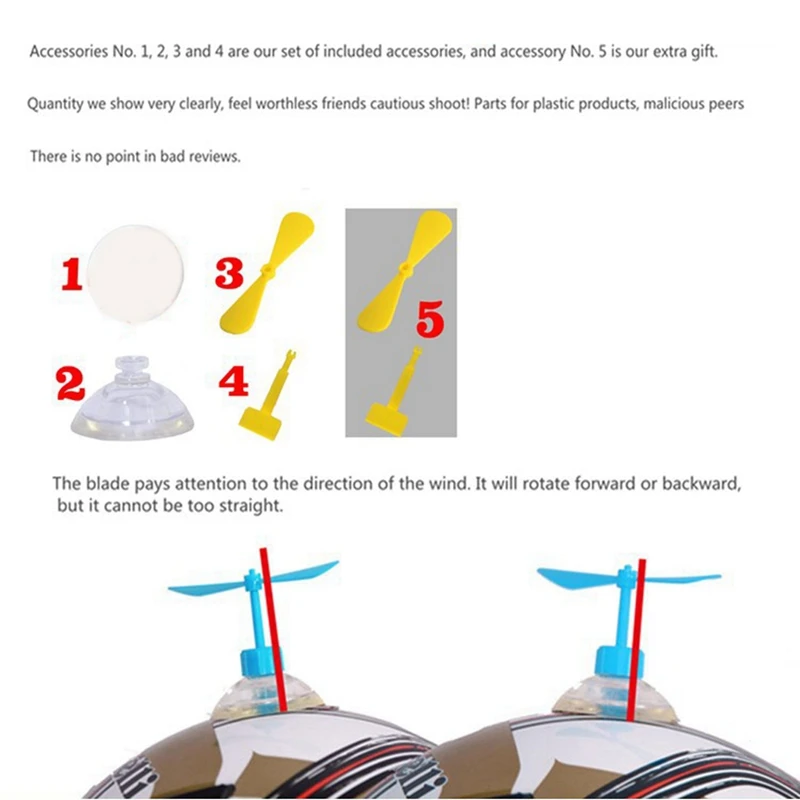 Accessories No. 1, 2, 3 and 4 are our set of included accessories, and accessory No. 5 is our extra gift.

Quantity we show very clearly, feel worthless friends cautious shoot! Parts for plastic products, malicious peers

There is no point in bad reviews.

1

3

5

2

4

The blade pays attention to the direction of the wind. It will rotate forward or backward, but it cannot be too straight.