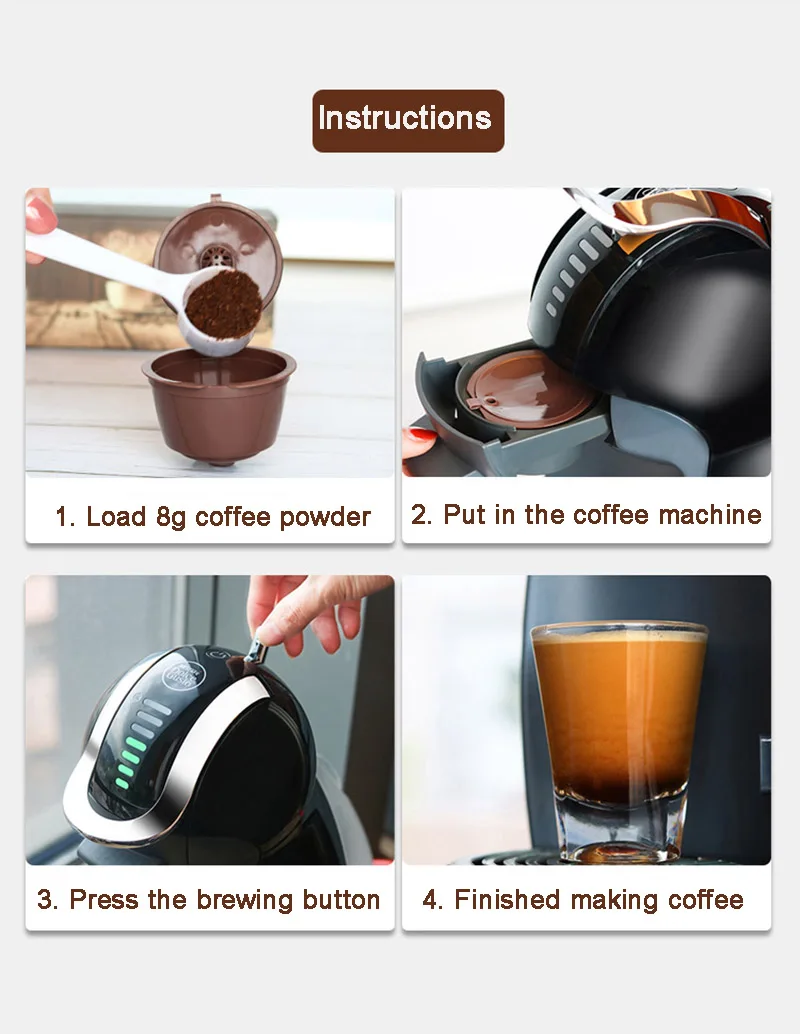 Instructions

1. Load 8g coffee powder

2. Put in the coffee machine

3. Press the brewing button

4. Finished making coffee