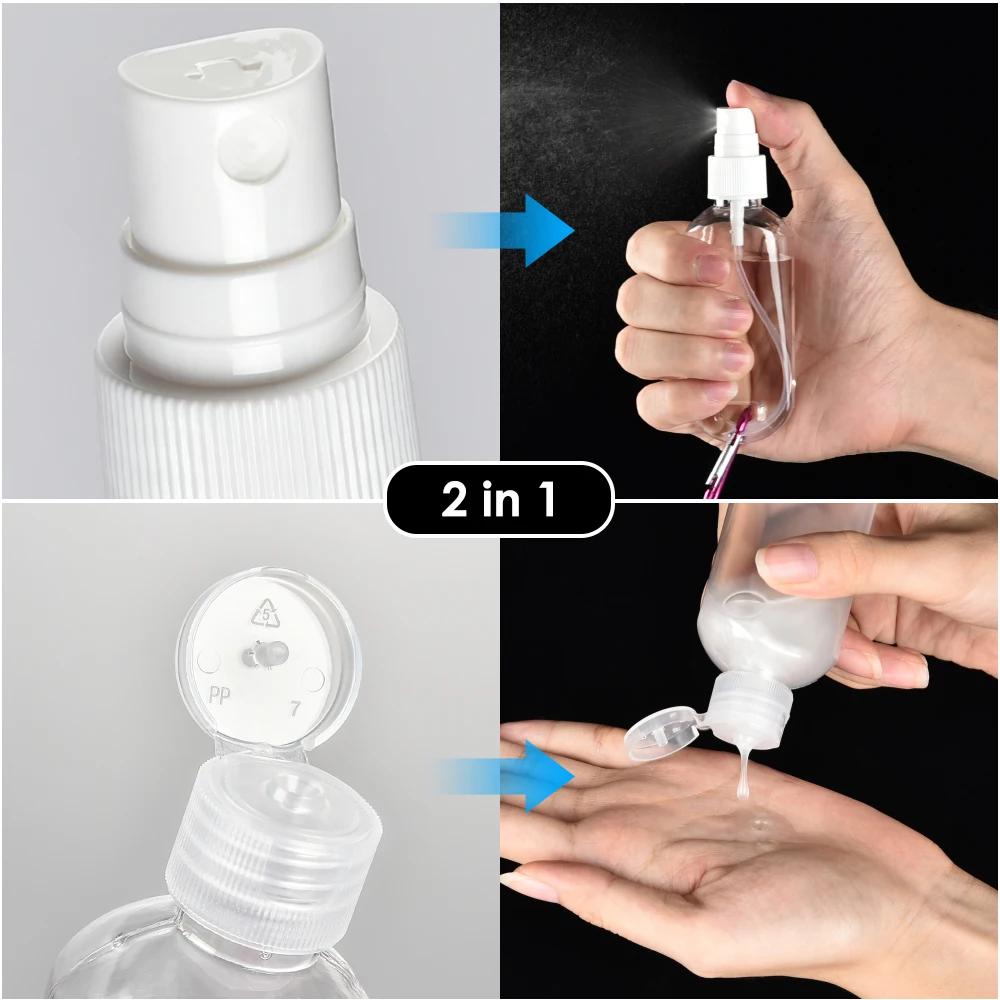 2 in 1

5

PP

7