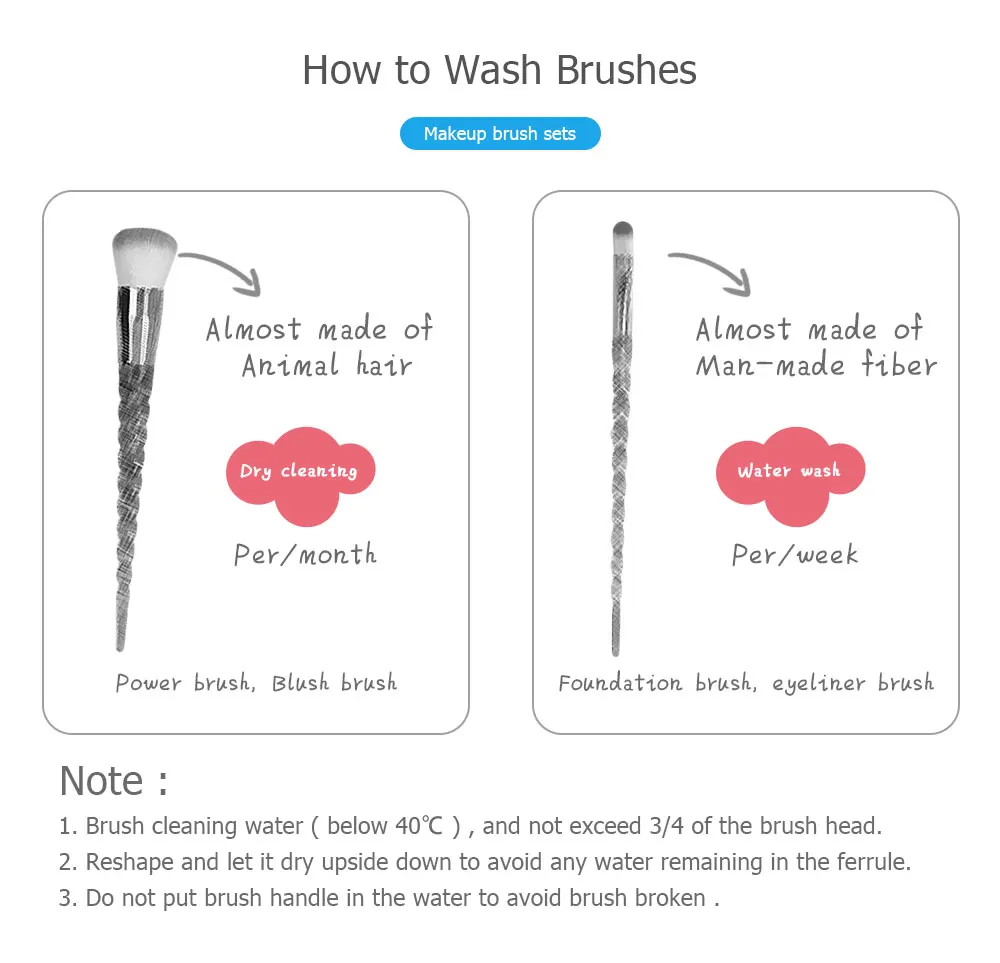 How to Wash Brushes

Makeup brush sets

Almost made of Animal hair

Dry cleaning

Per/month

Power brush, Blush brush

Almost made of Man-made fiber

Water wash

Per/week

Foundation brush, eyeliner brush

Note :

1. Brush cleaning water ( below 40℃ ) , and not exceed 3/4 of the brush head.

2. Reshape and let it dry upside down to avoid any water remaining in the ferrule.

3. Do not put brush handle in the water to avoid brush broken .