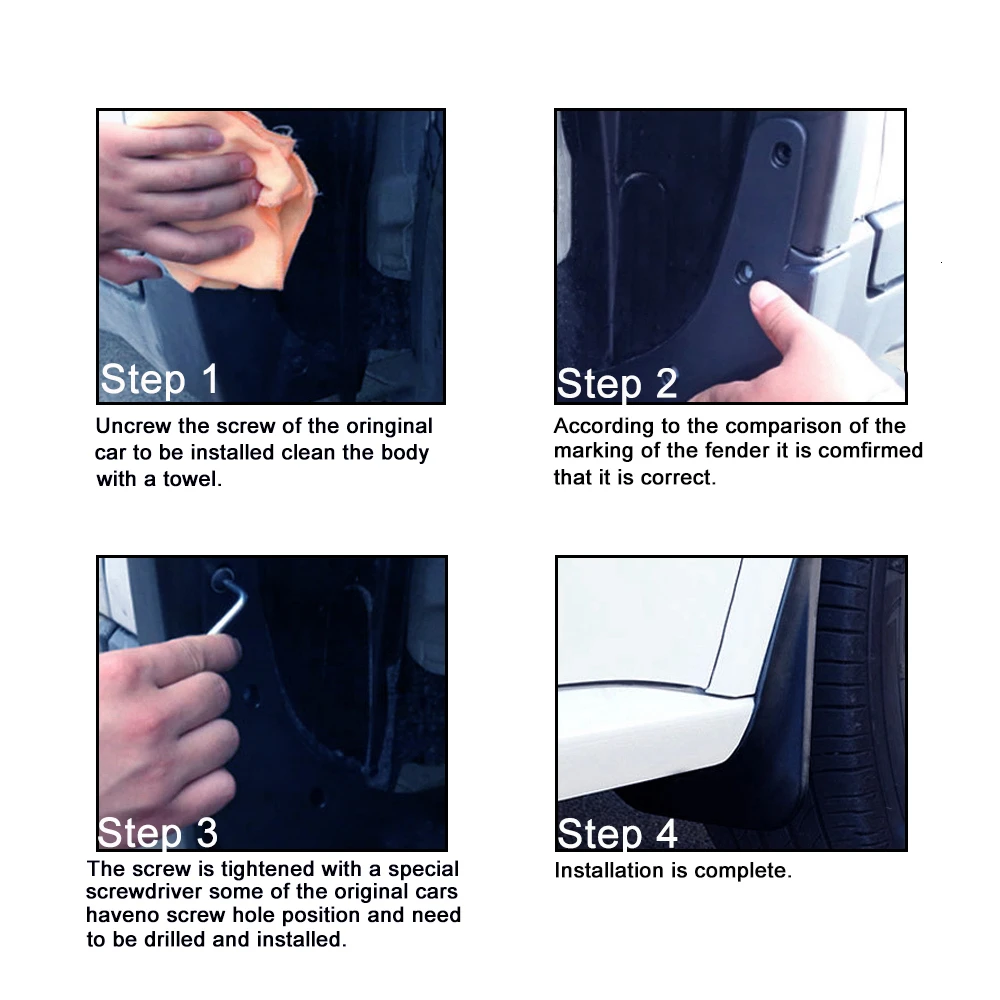 Step 1

Uncrew the screw of the oringinal car to be installed clean the body with a towel.

Step 2

According to the comparison of the marking of the fender it is comfirmed that it is correct.

Step 3

The screw is tightened with a special screwdriver some of the original cars haveno screw hole position and need to be drilled and installed.

Step 4

Installation is complete.