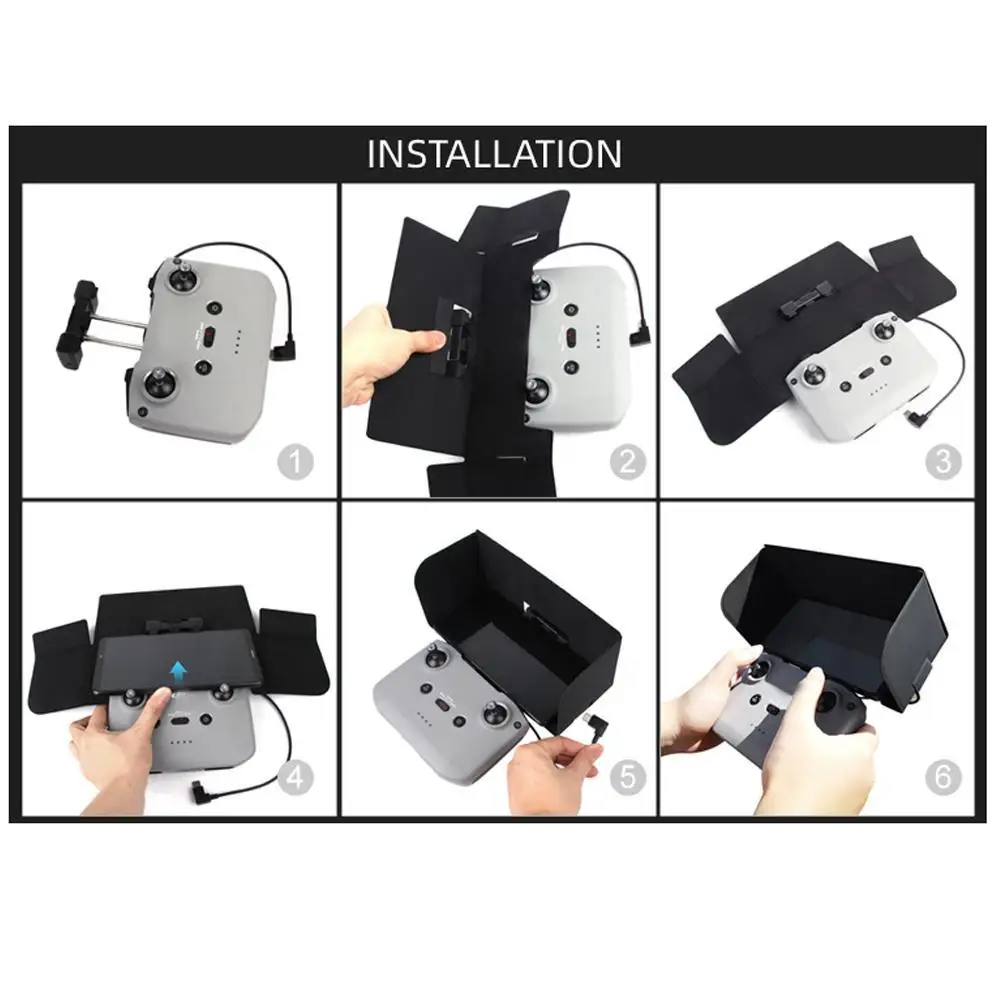 INSTALLATION

1

2

3

4

5

6