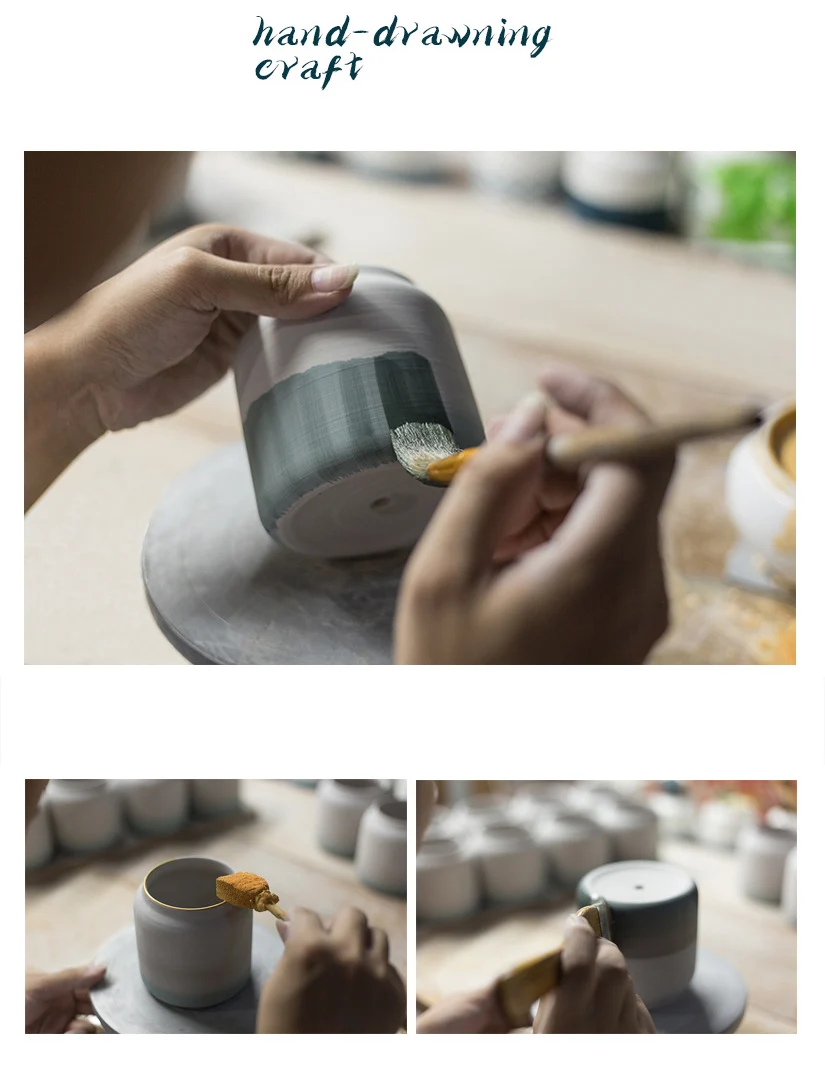 hand-drawning craft