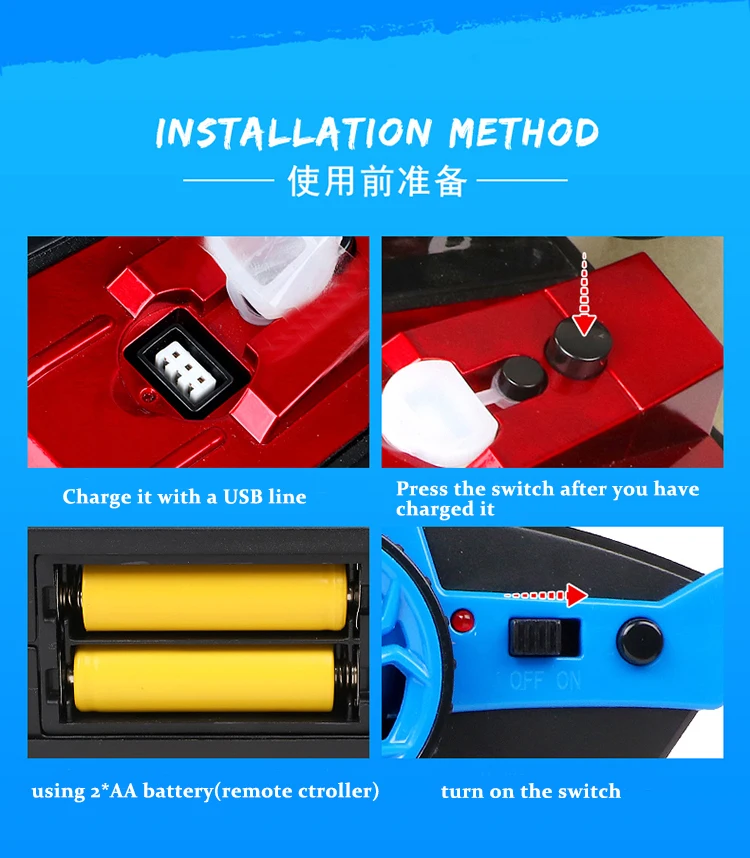 INSTALLATION METHOD

使用前准备

Charge it with a USB line

Press the switch after you have charged it

OFF ON

using 2*AA battery(remote ctroller)

turn on the switch