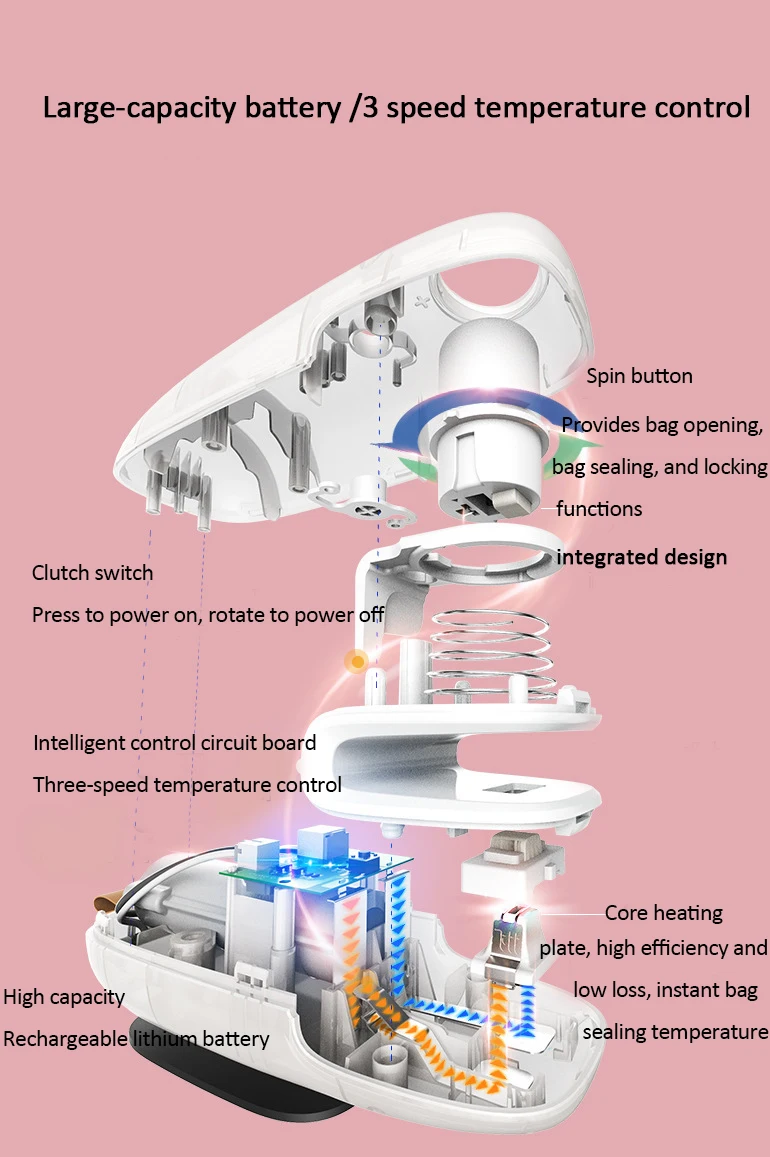 Large-capacity battery /3 speed temperature control

Spin button

Provides bag opening, bag sealing, and locking functions

integrated design

Clutch switch

Press to power on, rotate to power off

Intelligent control circuit board

Three-speed temperature control

Core heating plate, high efficiency and low loss, instant bag sealing temperature

High capacity

Rechargeable lithium battery