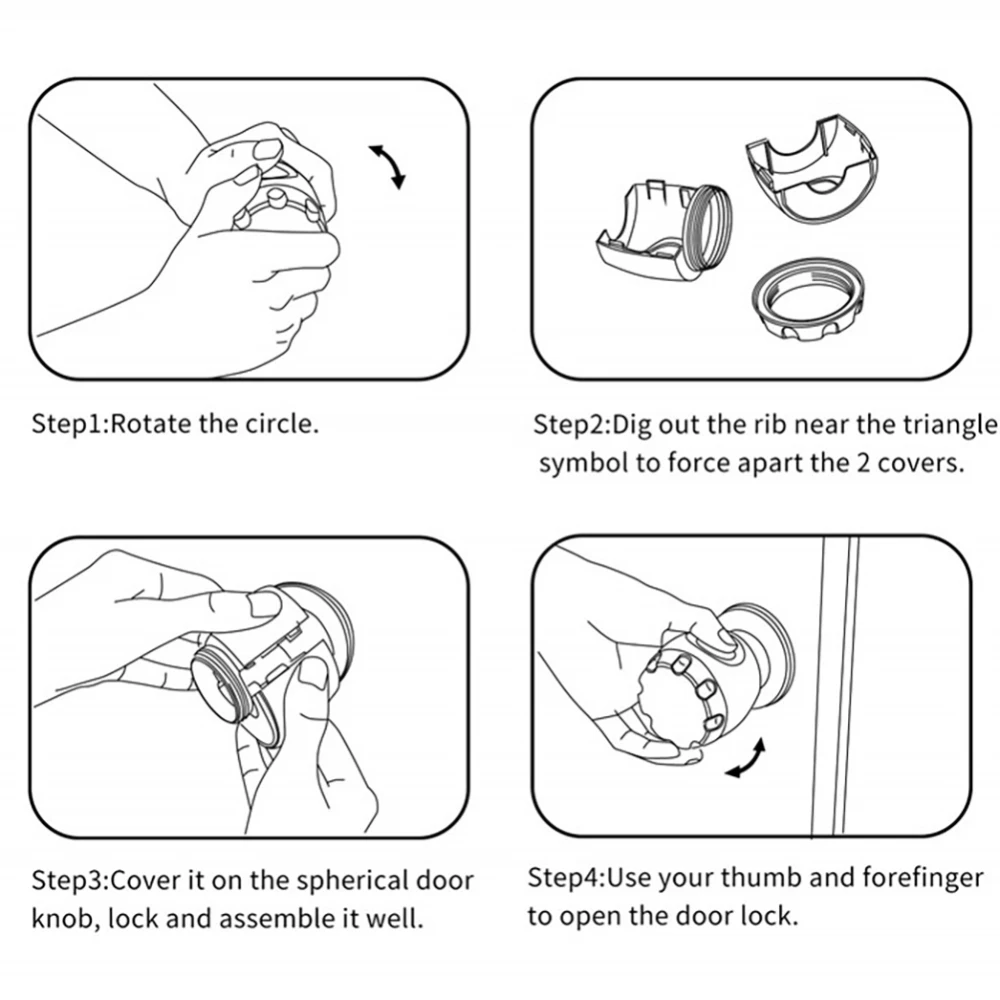 Step1:Rotate the circle.

Step2:Dig out the rib near the triangle symbol to force apart the 2 covers.

Step3:Cover it on the spherical door knob, lock and assemble it well.

Step4:Use your thumb and forefinger to open the door lock.