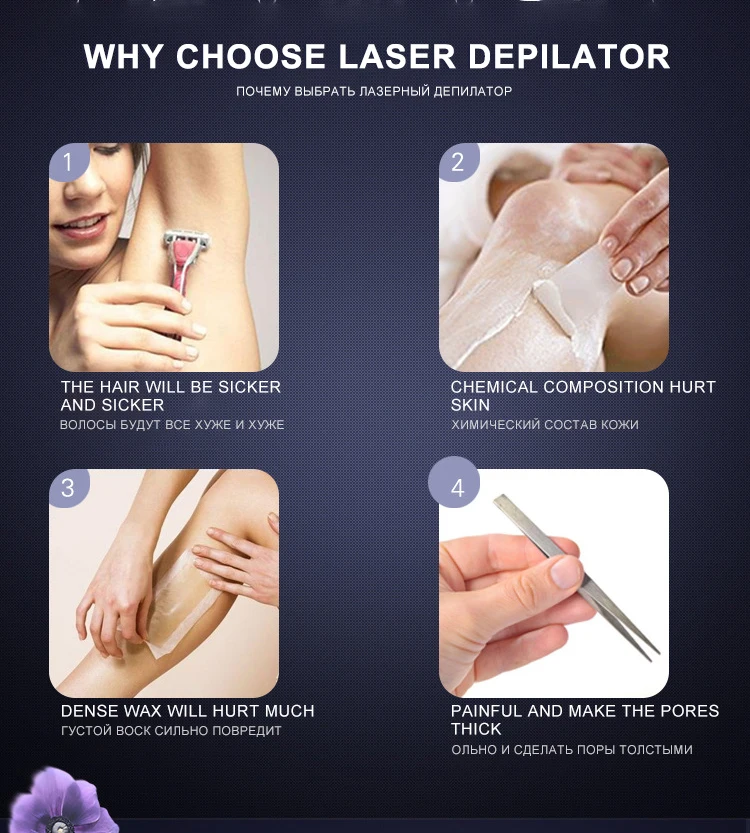 WHY CHOOSE LASER DEPILATOR

ПОЧЕМУ ВЫБРАТЬ ЛАЗЕРНЫЙ ДЕПИЛАТОР

1

THE HAIR WILL BE SICKER AND SICKER

ВОЛОСЫ БУДУТ ВСЕ ХУЖЕ И ХУЖЕ

2

CHEMICAL COMPOSITION HURT SKIN

ХИМИЧЕСКИЙ СОСТАВ КОЖИ

3

DENSE WAX WILL HURT MUCH

ГУСТОЙ ВОСК СИЛЬНО ПОВРЕДИТ

4

PAINFUL AND MAKE THE PORES THICK

ОЛЬНО И СДЕЛАТЬ ПОРЫ ТОЛСТЫМИ