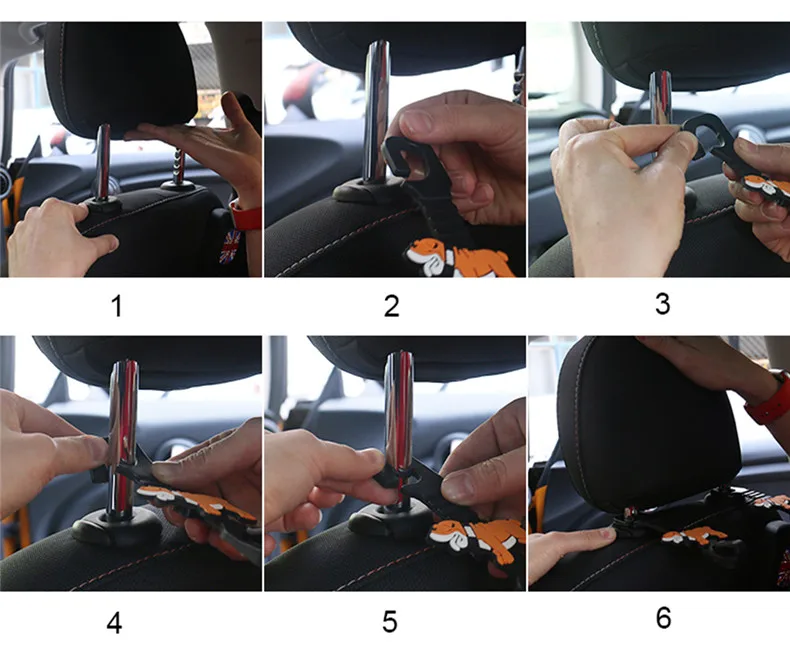 1

2

3

4

5

6