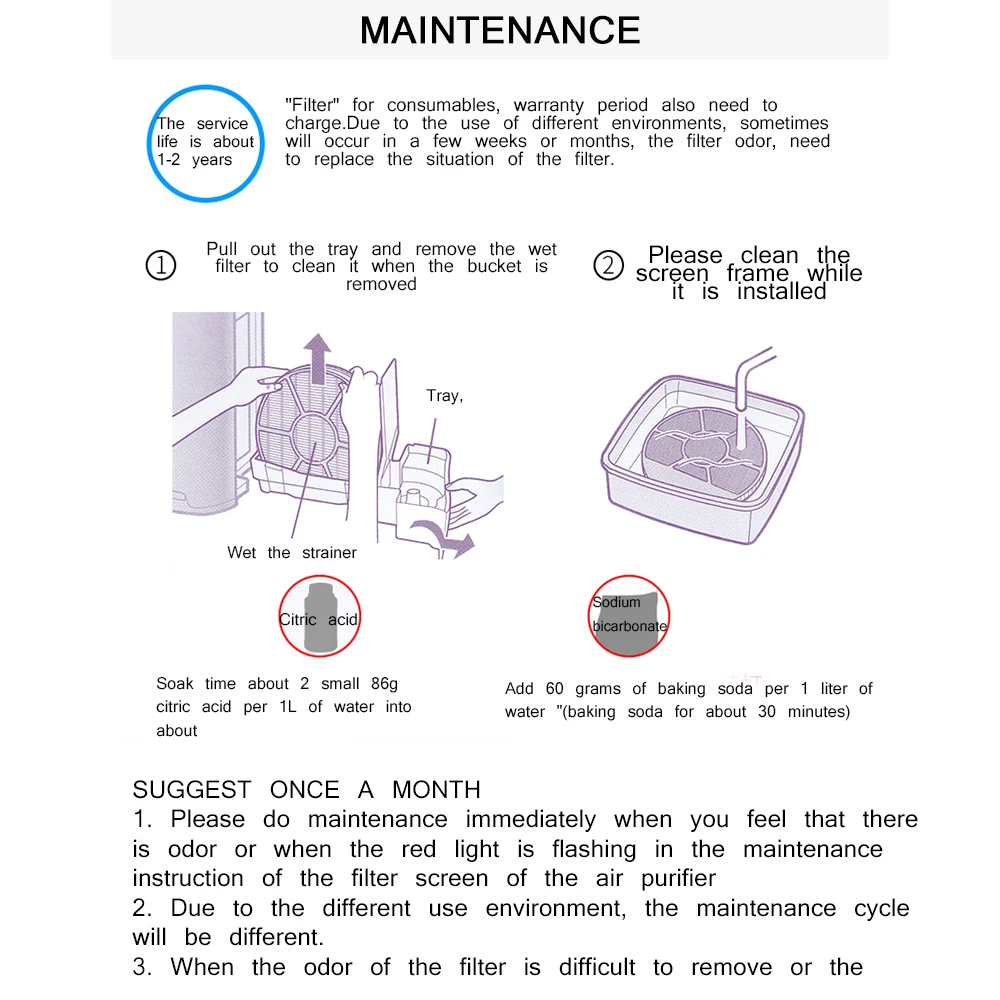 MAINTENANCE

The service life is about 1-2 years

"Filter" for consumables, warranty period also need to charge.Due to the use of different environments, sometimes will occur in a few weeks or months, the filter odor, need to replace the situation of the filter.

① Pull out the tray and remove the wet filter to clean it when the bucket is removed

② Please clean the screen frame while it is installed

Tray,

Wet the strainer

Citric acid

Sodium bicarbonate

Soak time about 2 small 86g citric acid per 1L of water into about

Add 60 grams of baking soda per 1 liter of water "(baking soda for about 30 minutes)

SUGGEST ONCE A MONTH
1. Please do maintenance immediately when you feel that there is odor or when the red light is flashing in the maintenance instruction of the filter screen of the air purifier
2. Due to the different use environment, the maintenance cycle will be different.
3. When the odor of the filter is difficult to remove or the