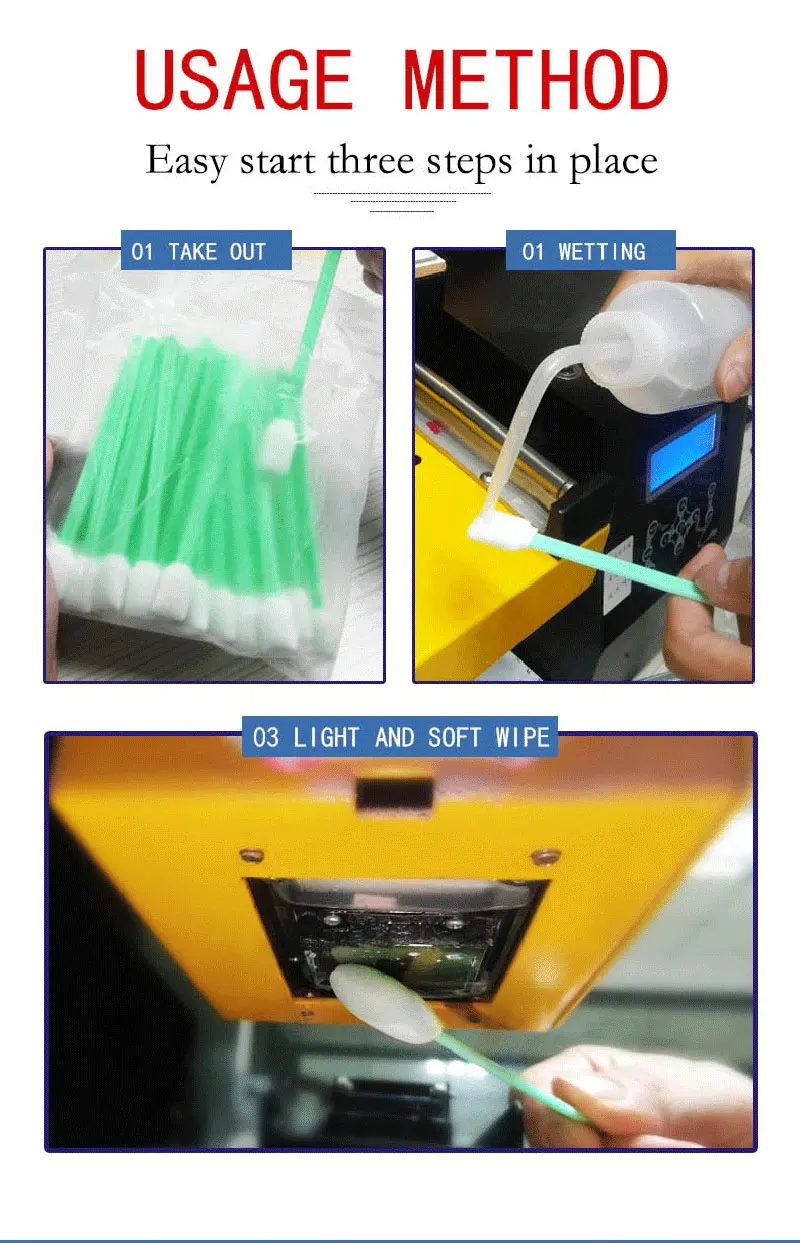 USAGE METHOD

Easy start three steps in place

01 TAKE OUT

01 WETTING

03 LIGHT AND SOFT WIPE