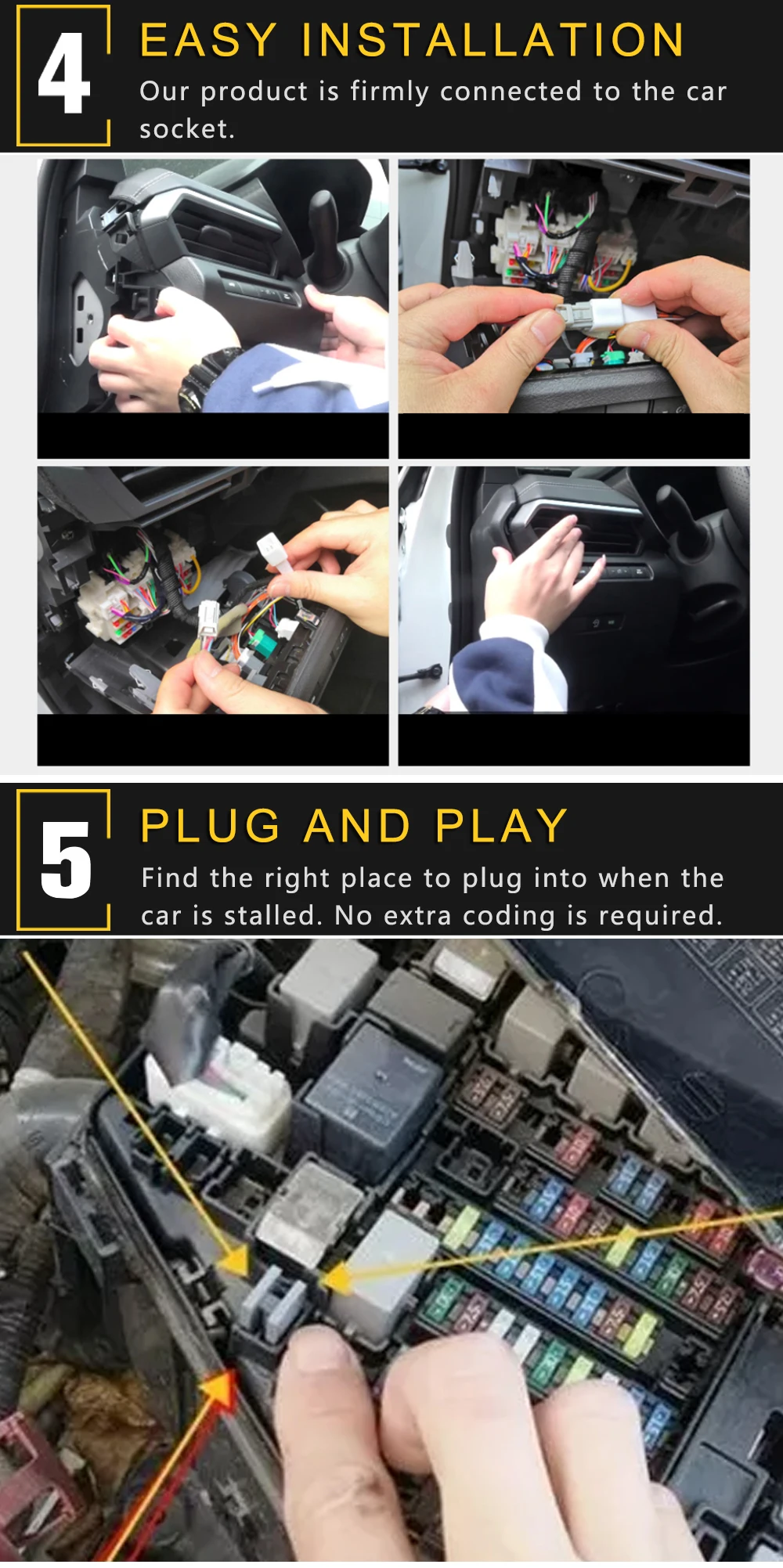 4

EASY INSTALLATION

Our product is firmly connected to the car socket.

5

PLUG AND PLAY

Find the right place to plug into when the car is stalled. No extra coding is required.