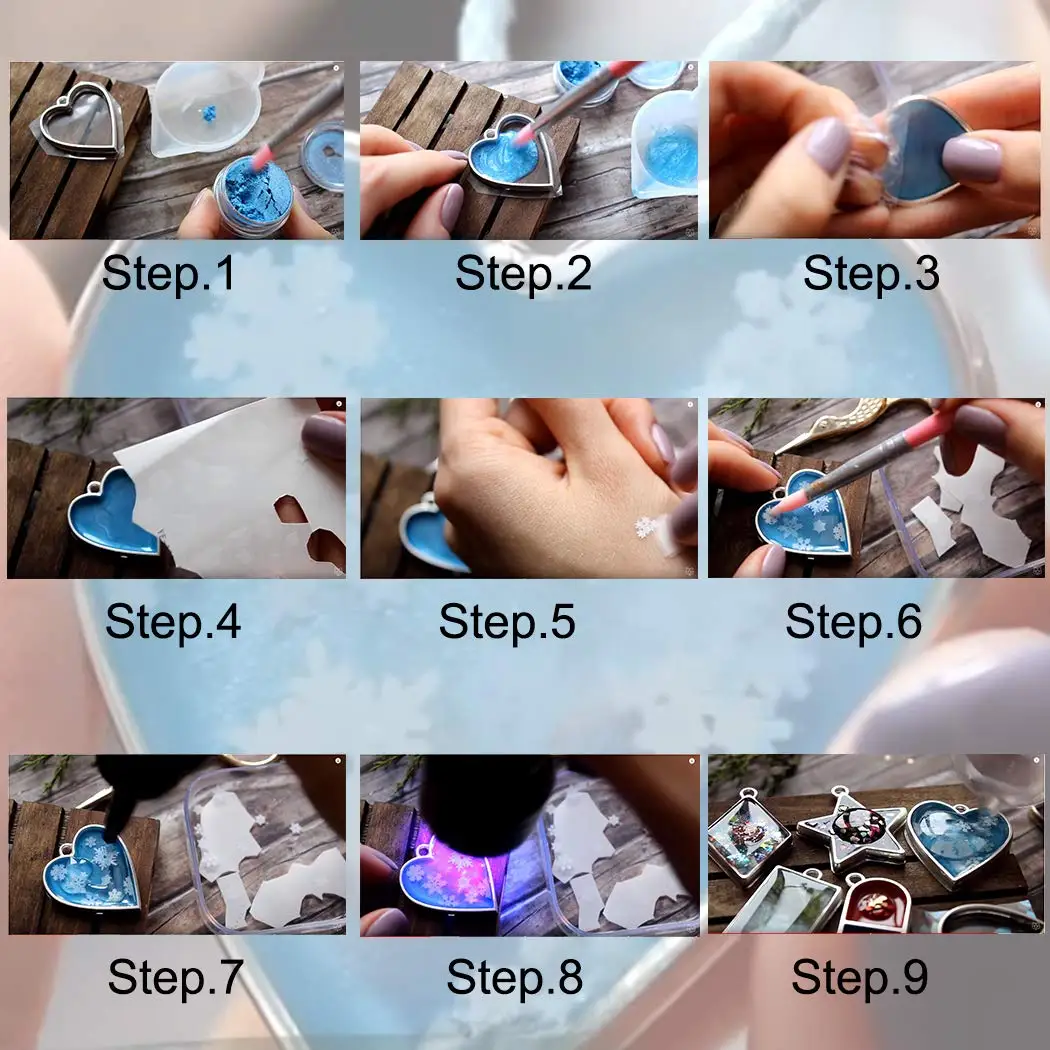 Step.1

Step.2

Step.3

Step.4

Step.5

Step.6

Step.7

Step.8

Step.9