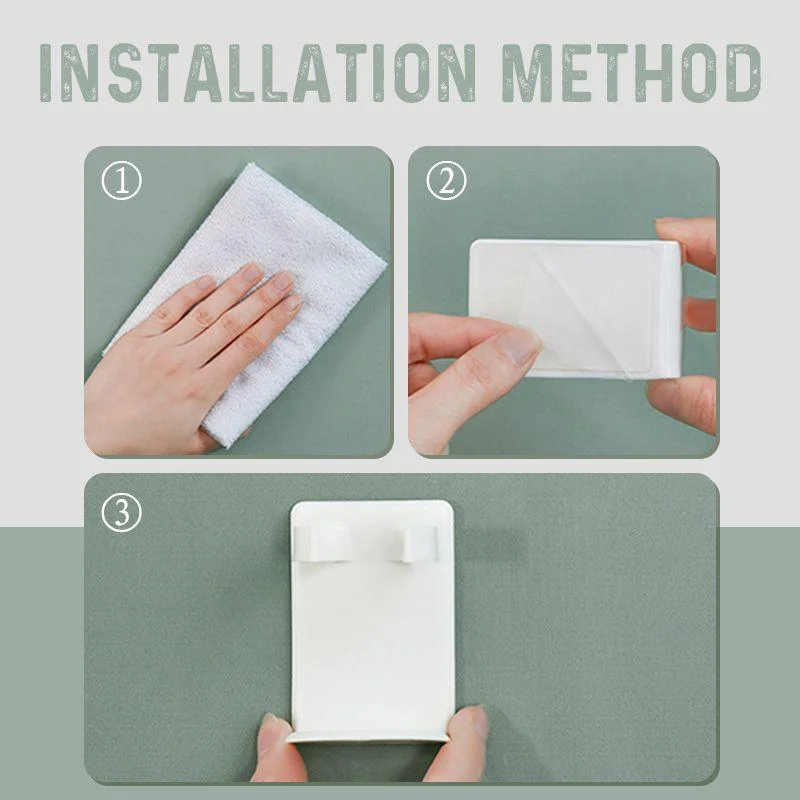 INSTALLATION METHOD

①

②

③