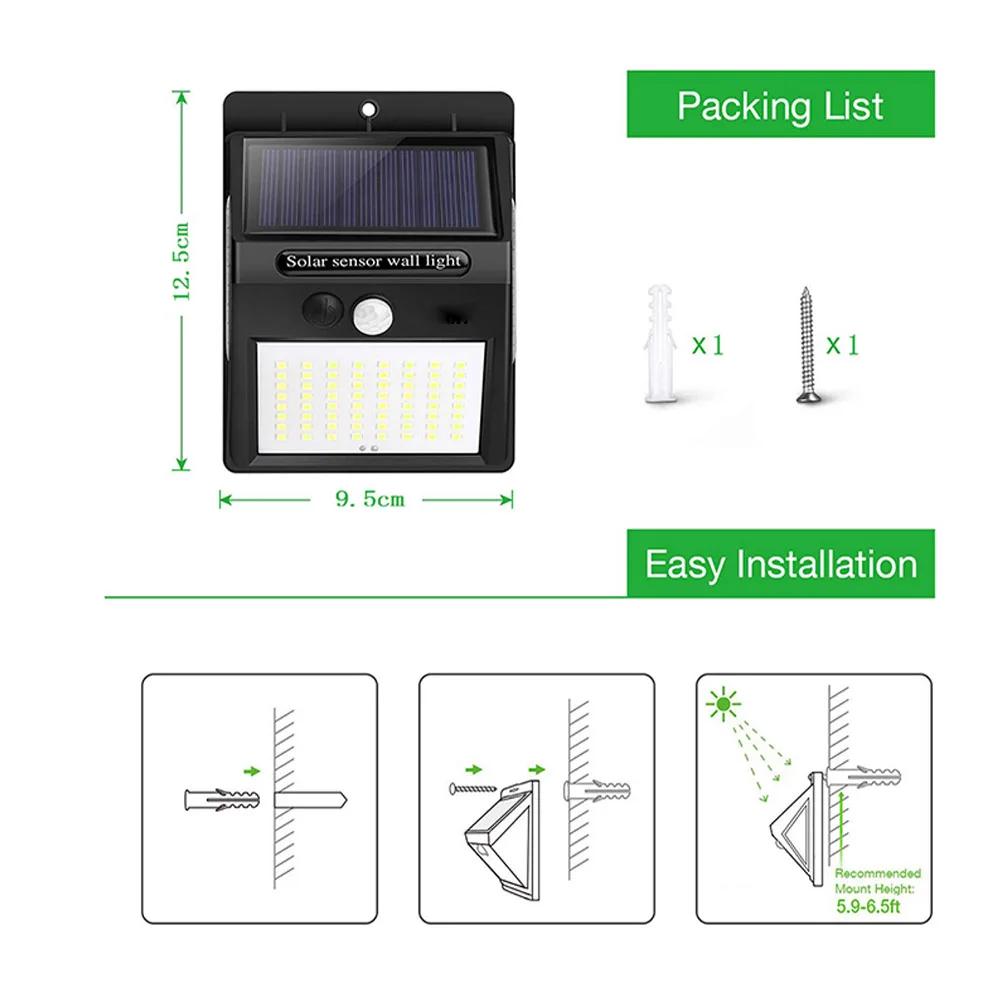 12.5cm

Solar sensor wall light

9.5cm

Packing List

x1

x1

Easy Installation

Recommended Mount Height:
5.9-6.5ft