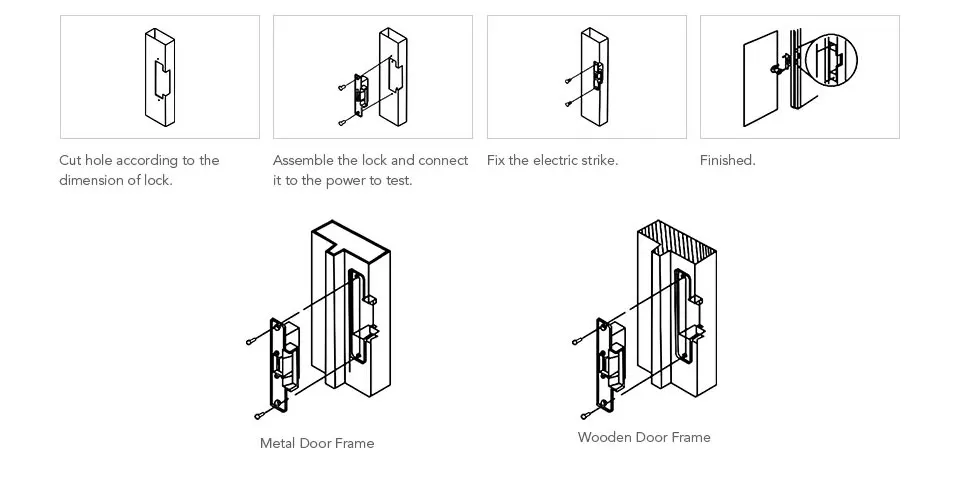 Cut hole according to the dimension of lock.

Assemble the lock and connect it to the power to test.

Fix the electric strike.

Finished.

Metal Door Frame

Wooden Door Frame