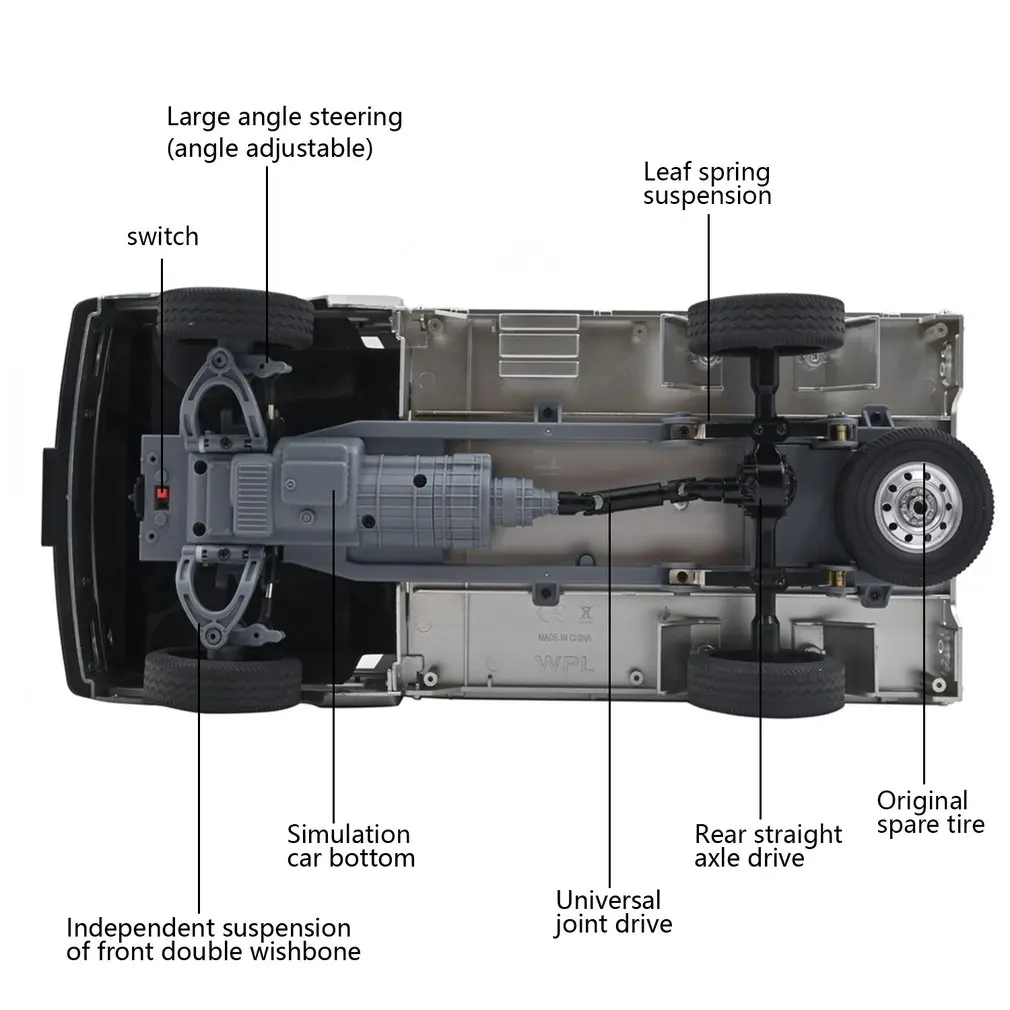 Large angle steering
(angle adjustable)

Leaf spring
suspension

switch

MADE IN CHINA

WPL

Original
spare tire

Simulation
car bottom

Rear straight
axle drive

Universal
joint drive

Independent suspension
of front double wishbone