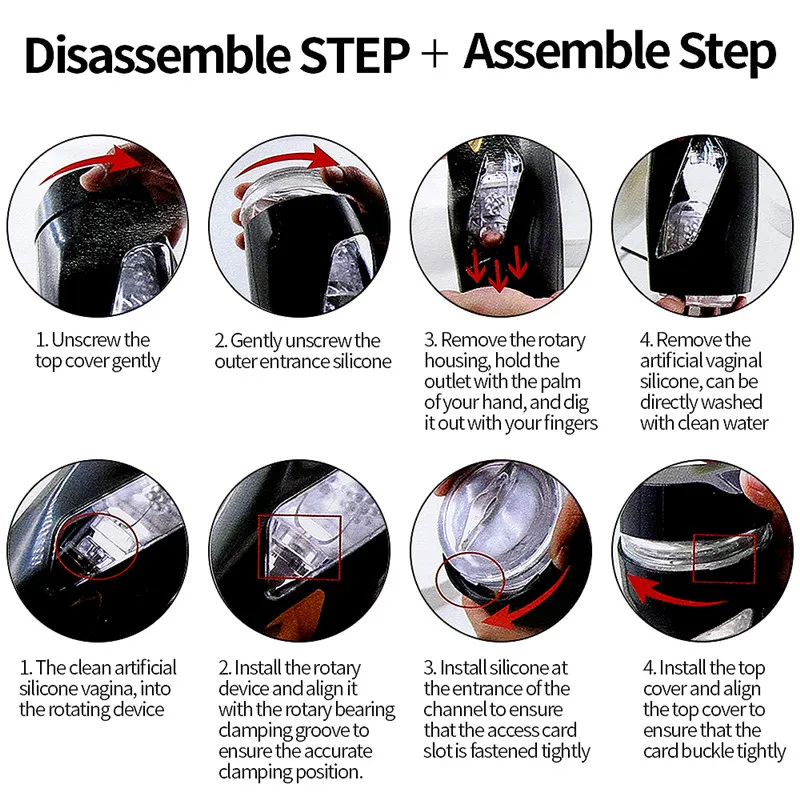 Disassemble STEP + Assemble Step

1. Unscrew the top cover gently

2. Gently unscrew the outer entrance silicone

3. Remove the rotary housing, hold the outlet with the palm of your hand, and dig it out with your fingers

4. Remove the artificial vaginal silicone, can be directly washed with clean water

1. The clean artificial silicone vagina, into the rotating device

2. Install the rotary device and align it with the rotary bearing clamping groove to ensure the accurate clamping position.

3. Install silicone at the entrance of the channel to ensure that the access card slot is fastened tightly

4. Install the top cover and align the top cover to ensure that the card buckle tightly