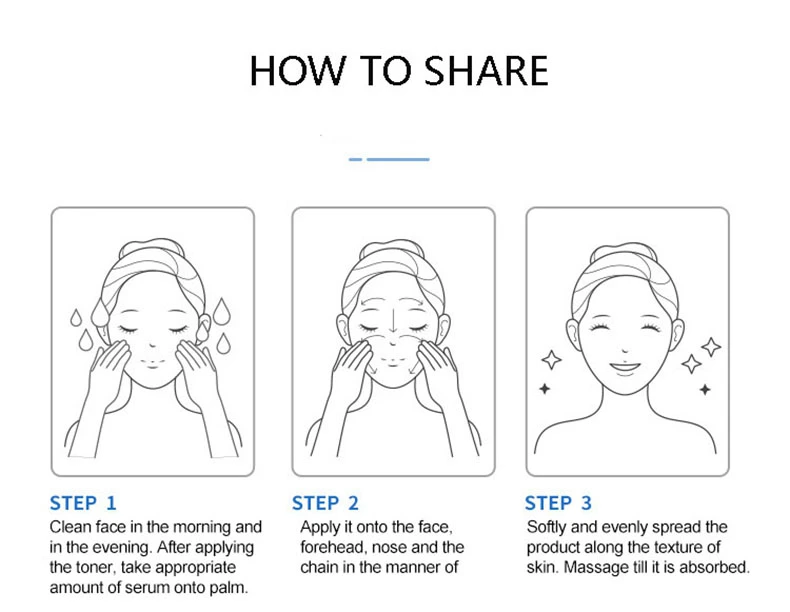 HOW TO SHARE

STEP 1
Clean face in the morning and in the evening. After applying the toner, take appropriate amount of serum onto palm.

STEP 2
Apply it onto the face, forehead, nose and the chain in the manner of

STEP 3
Softly and evenly spread the product along the texture of skin. Massage till it is absorbed.