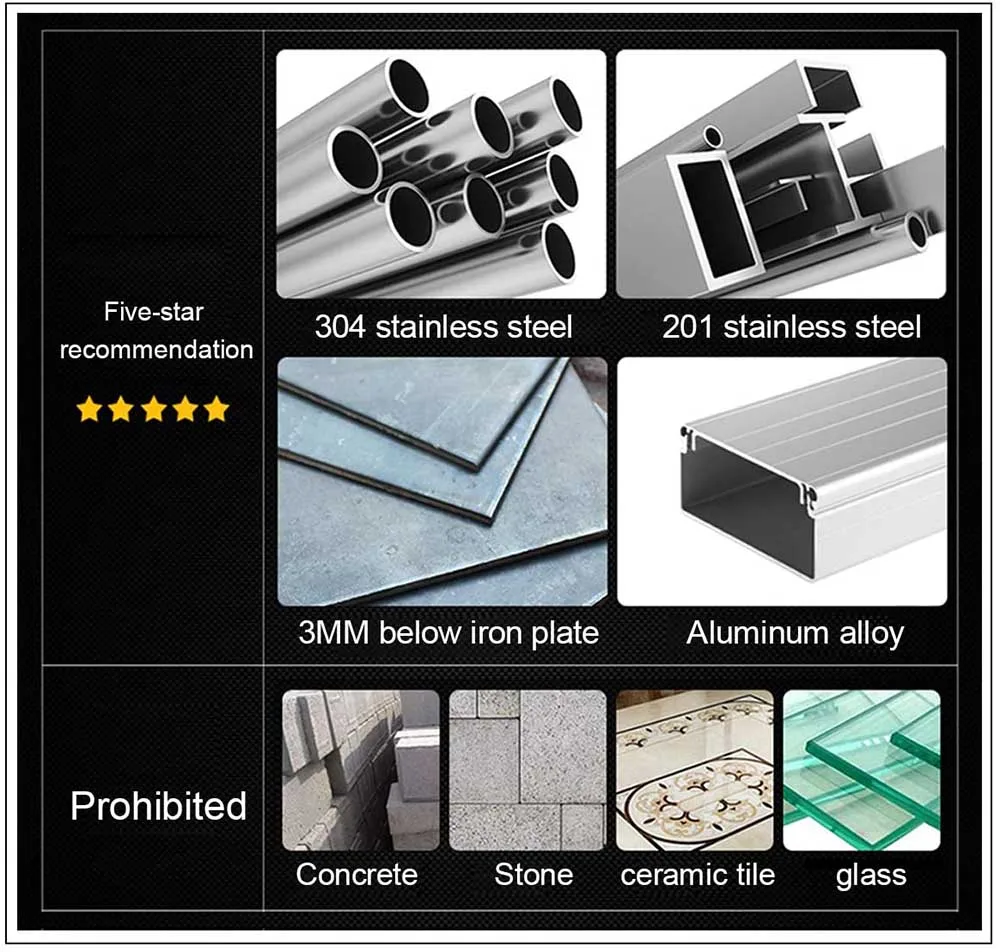 Five-star recommendation

304 stainless steel

201 stainless steel

3MM below iron plate

Aluminum alloy

Prohibited

Concrete

Stone

ceramic tile

glass