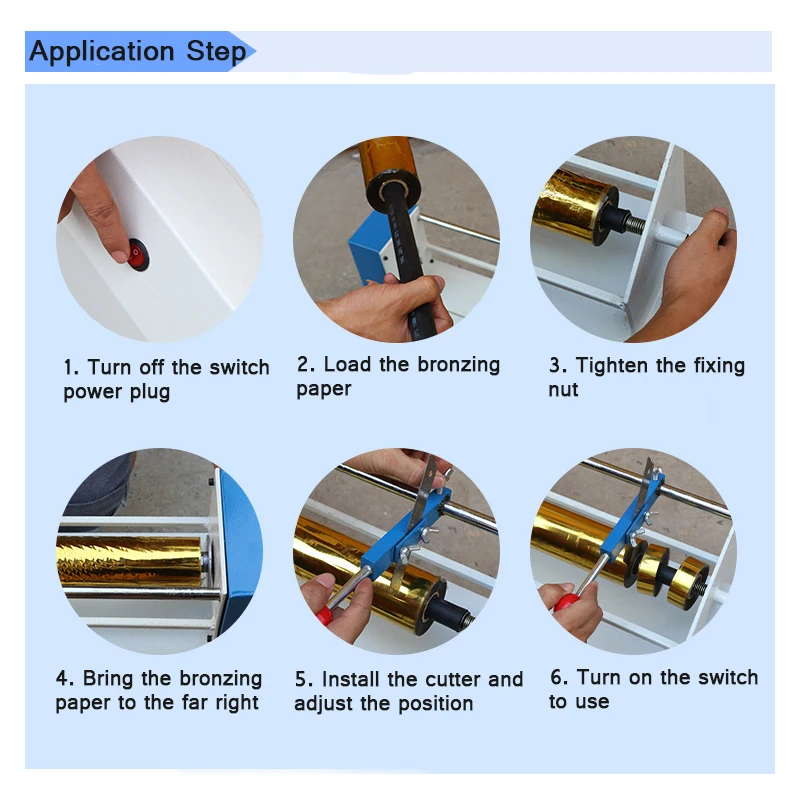 Application Step

1. Turn off the switch power plug

2. Load the bronzing paper

3. Tighten the fixing nut

4. Bring the bronzing paper to the far right

5. Install the cutter and adjust the position

6. Turn on the switch to use